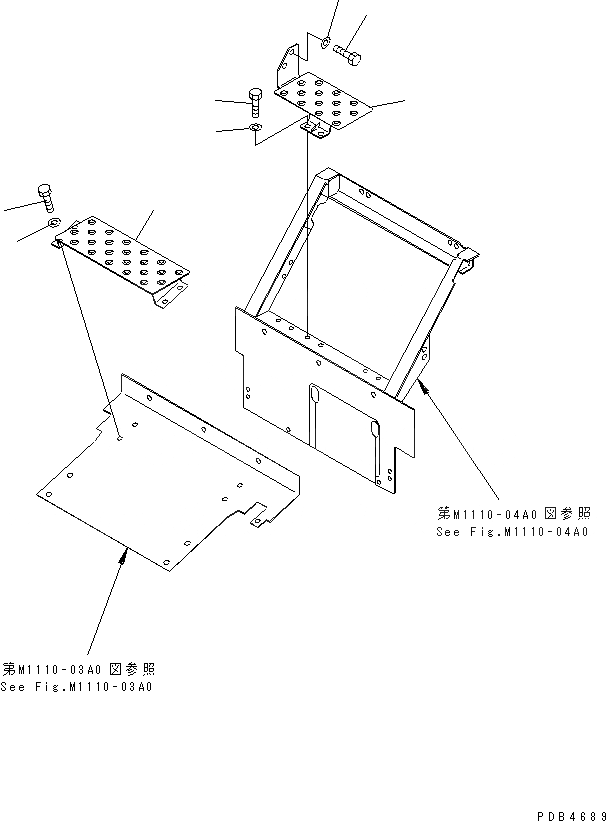 第M1110-04A0 図参照
See Fig.M1110-04A0

第M1110-03A0 図参照
See Fig.M1110-03A0

PDB4689