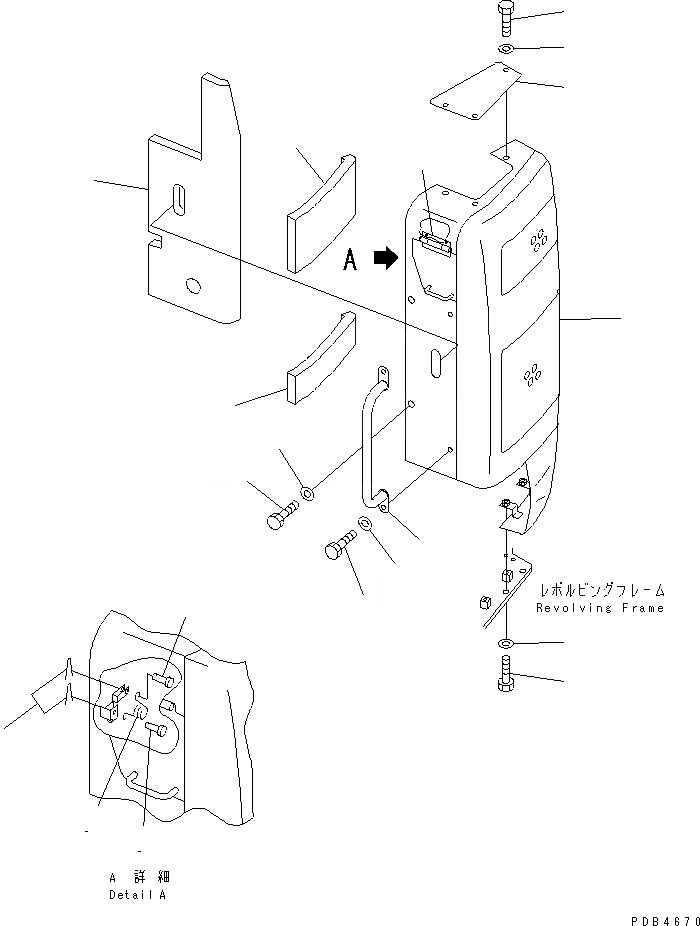 A

レボルビングフレーム
Revolving Frame

A 詳細
Detail A

PDB4670