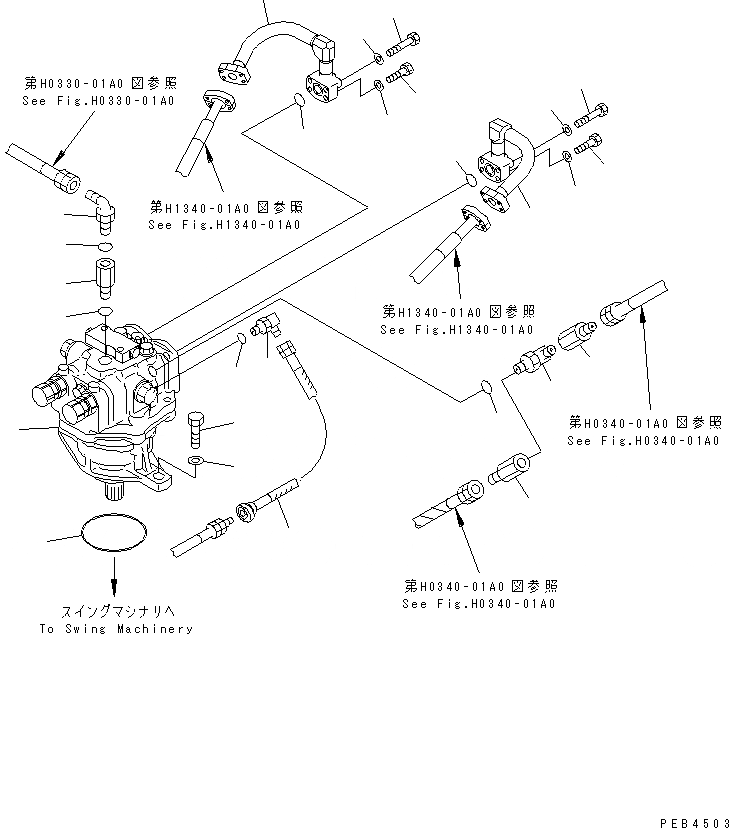 第H0330-01A0 図参照
See Fig.H0330-01A0

第H1340-01A0 図参照
See Fig.H1340-01A0

第H1340-01A0 図参照
See Fig.H1340-01A0

第H0340-01A0 図参照
See Fig.H0340-01A0

第H0340-01A0 図参照
See Fig.H0340-01A0

スイングマシナリへ
To Swing Machinery

PEB4503