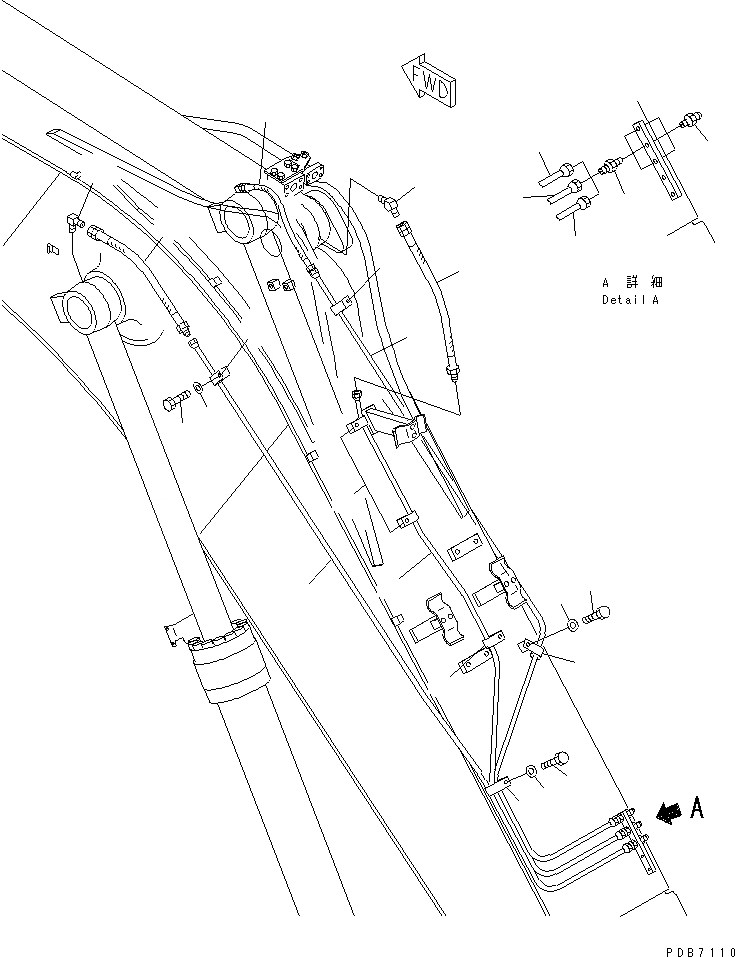 FWD

A 詳細
Detail A

A

PDB7110