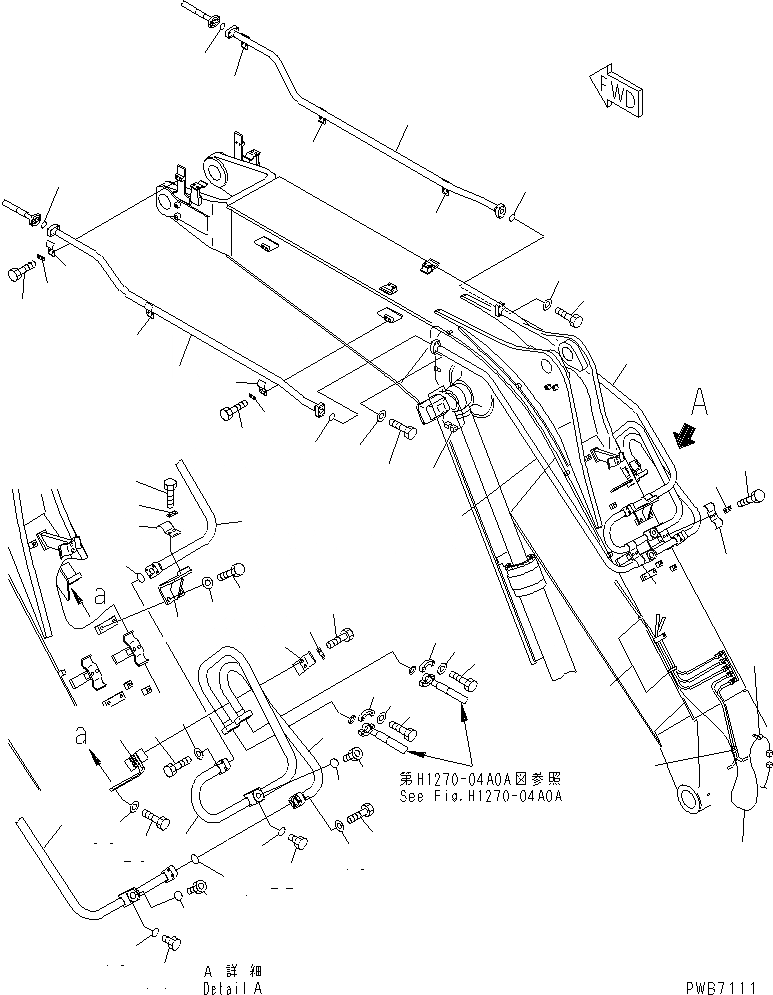 FWD

A

a

a

第H1270-04A0A図参照
See Fig.H1270-04A0A

A 詳細
Detail A

PWB7111