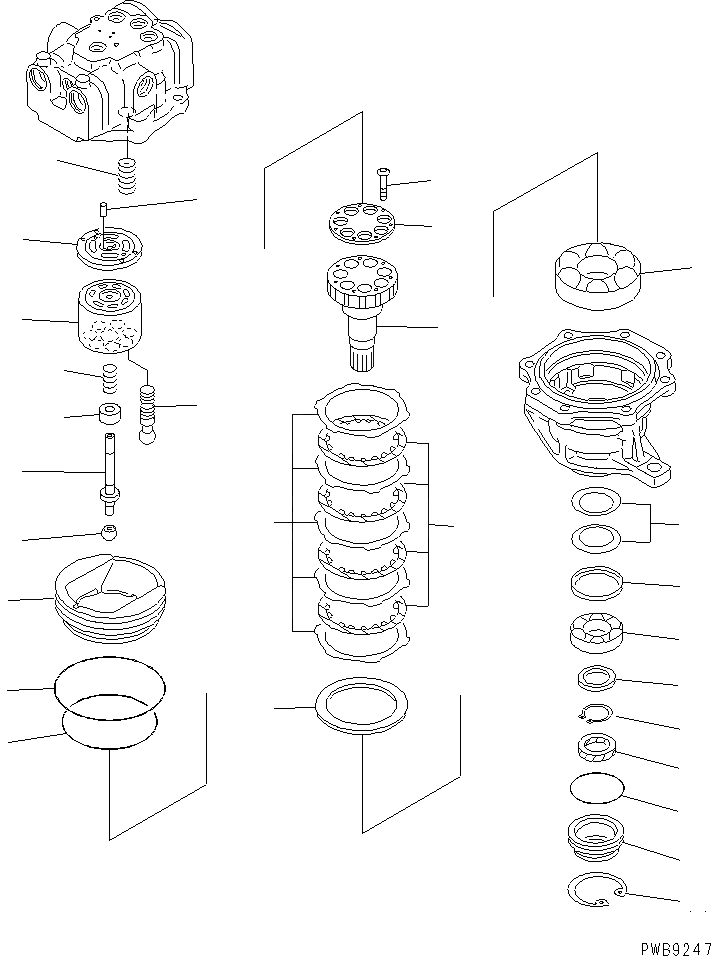 PWB9247