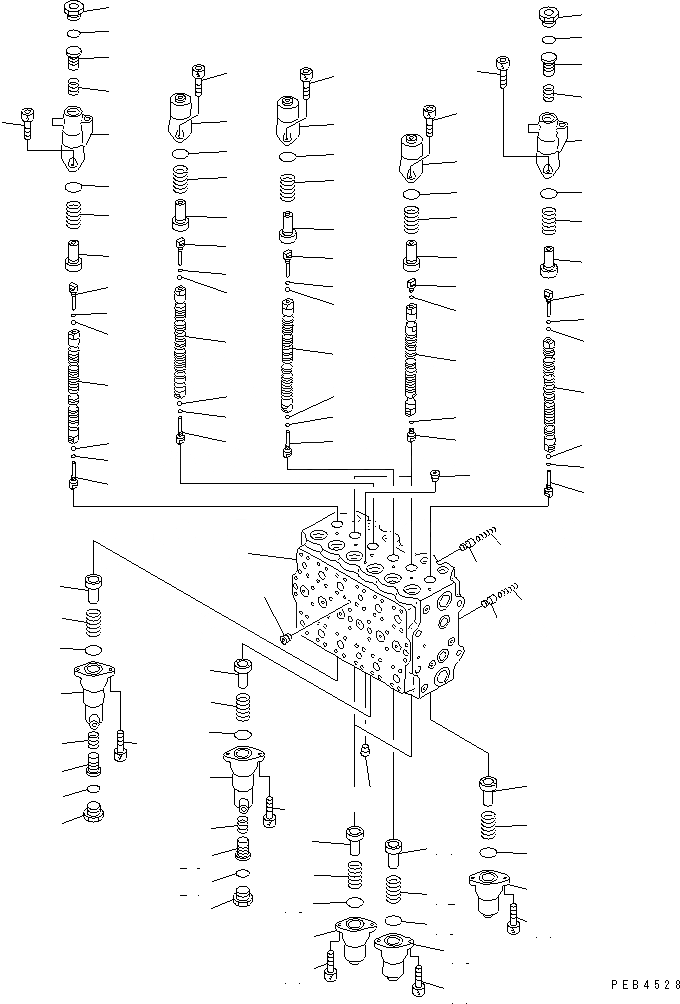 PEB4528