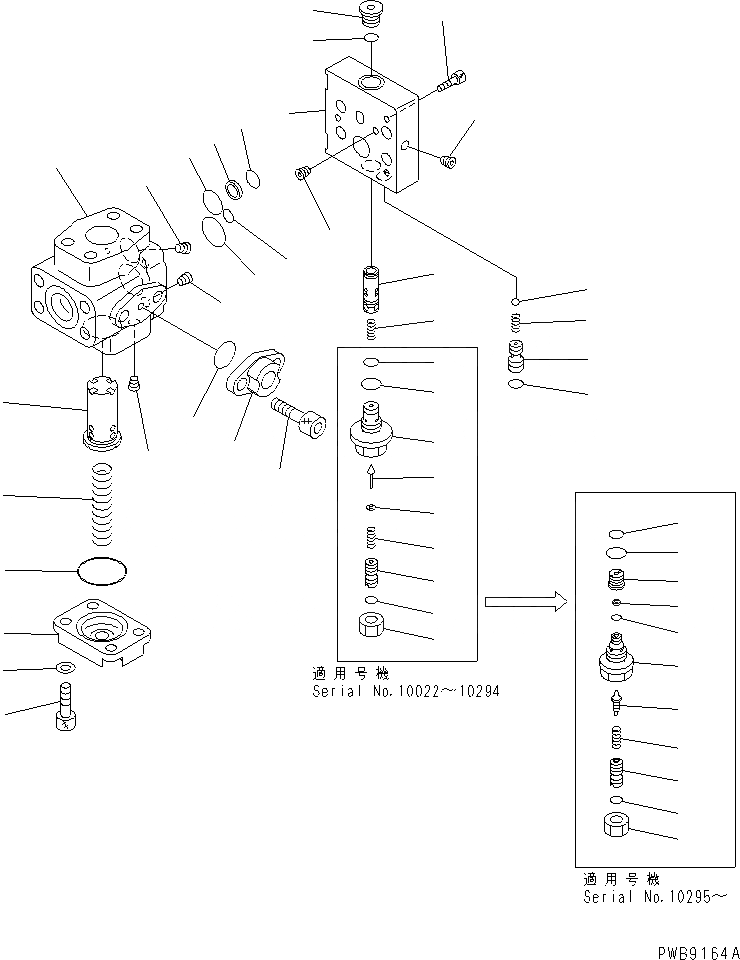 適用号機
Serial No.10022~10294

適用号機
Serial No.10295~

PWB9164A