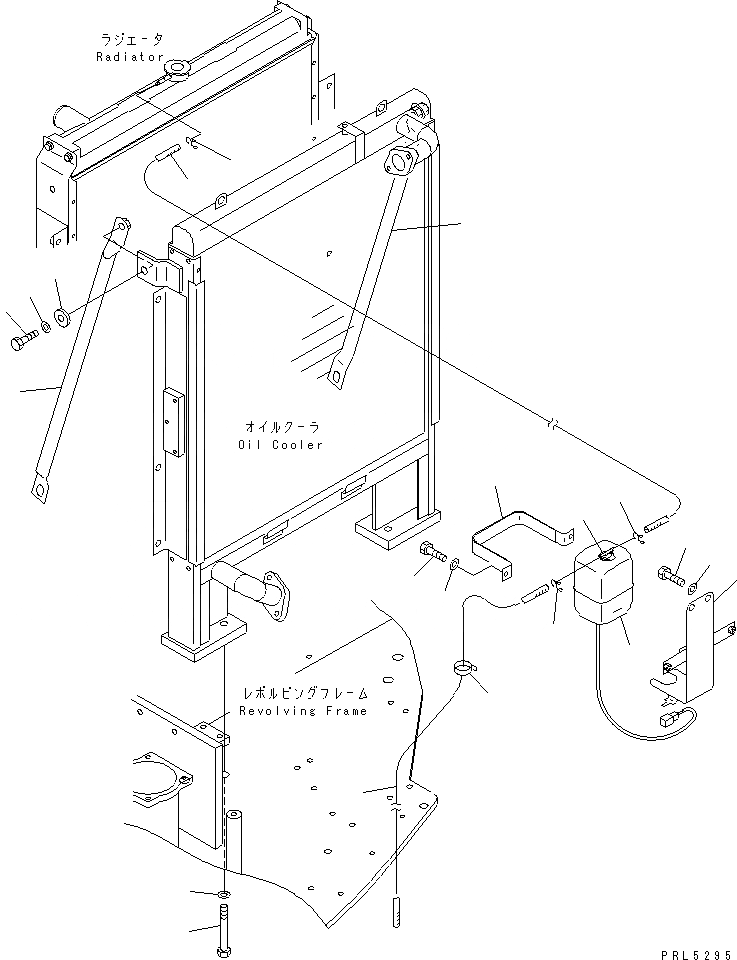 ラジエータ
Radiator

オイルクーラ
Oil Cooler

レボルビングフレーム
Revolving Frame

PRL5295