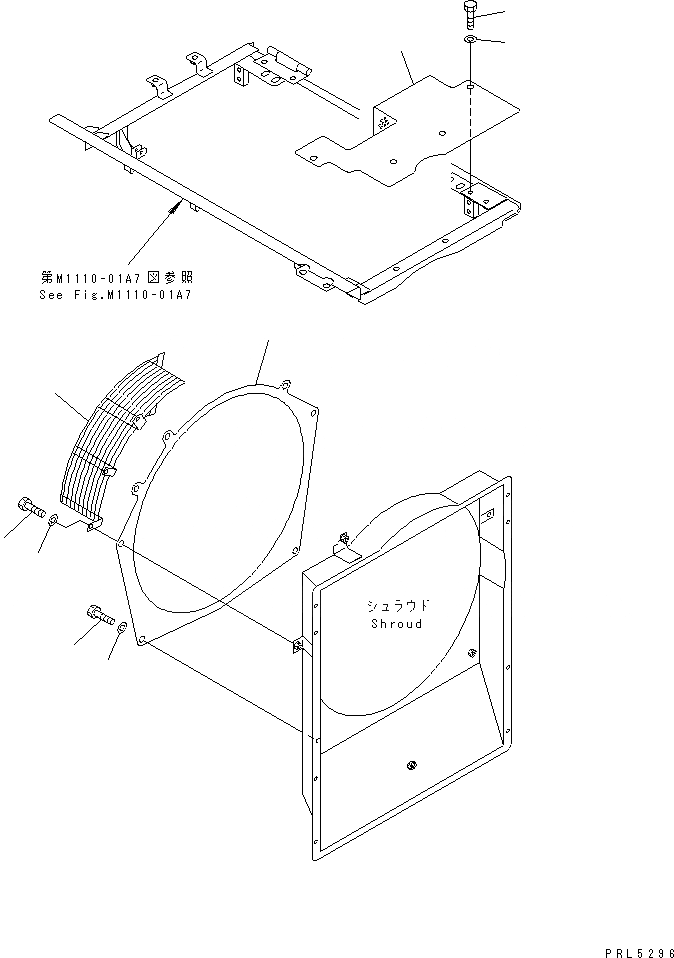 第M1110-01A7図参照
See Fig.M1110-01A7

シュラウド
Shroud

PRL5296