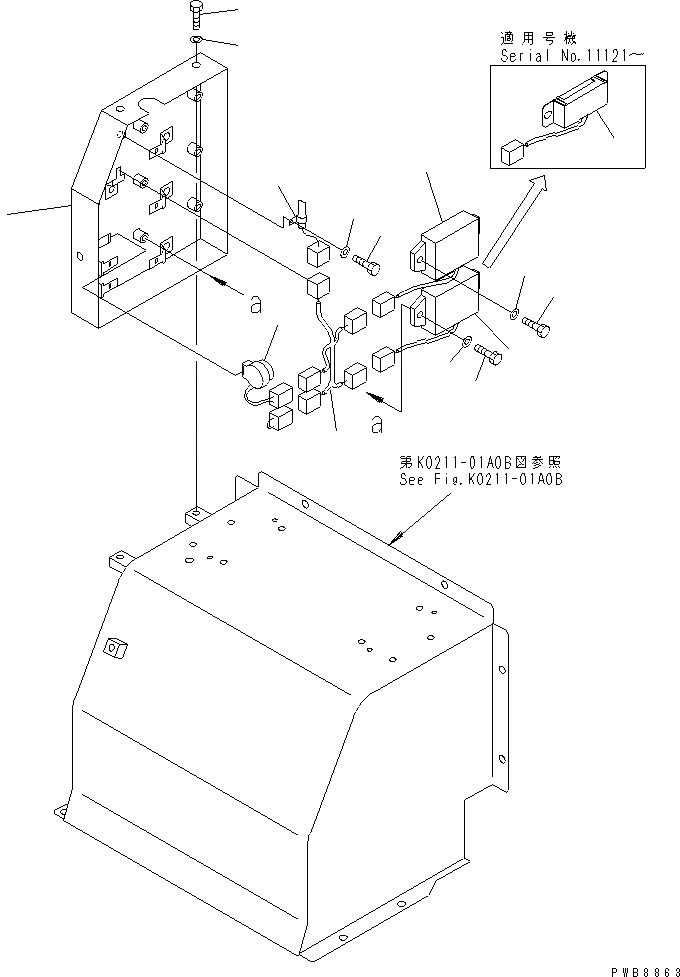 適用号機
Serial No.11121～

a

a

第K0211-01A0B図参照
See Fig.K0211-01A0B

PWB8863