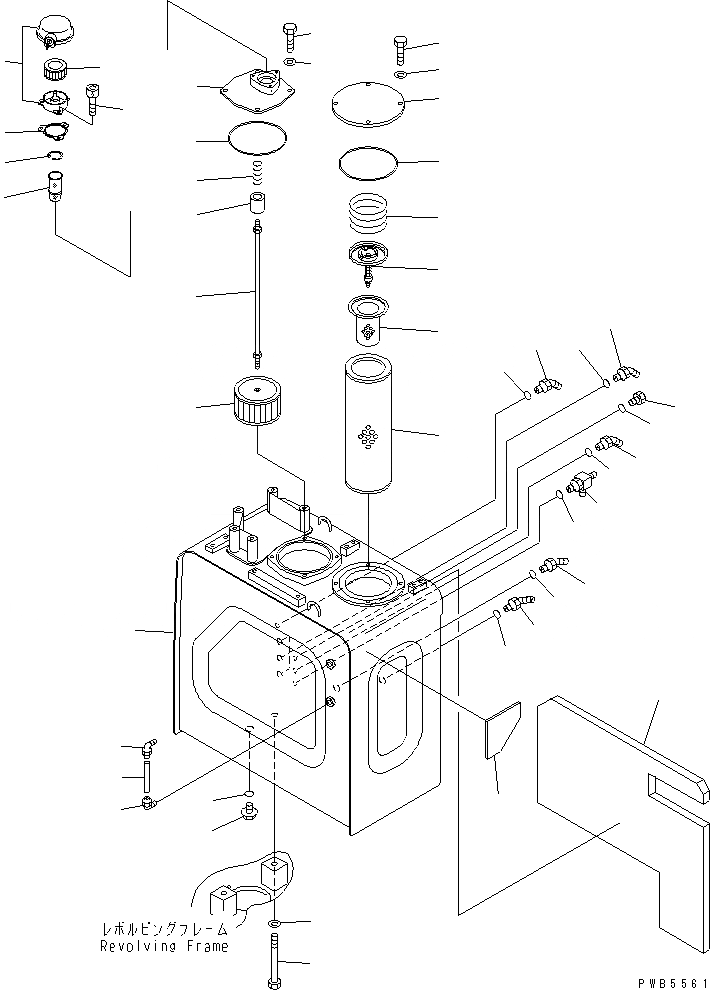 レボルビングフレーム
Revolving Frame

PWB5561