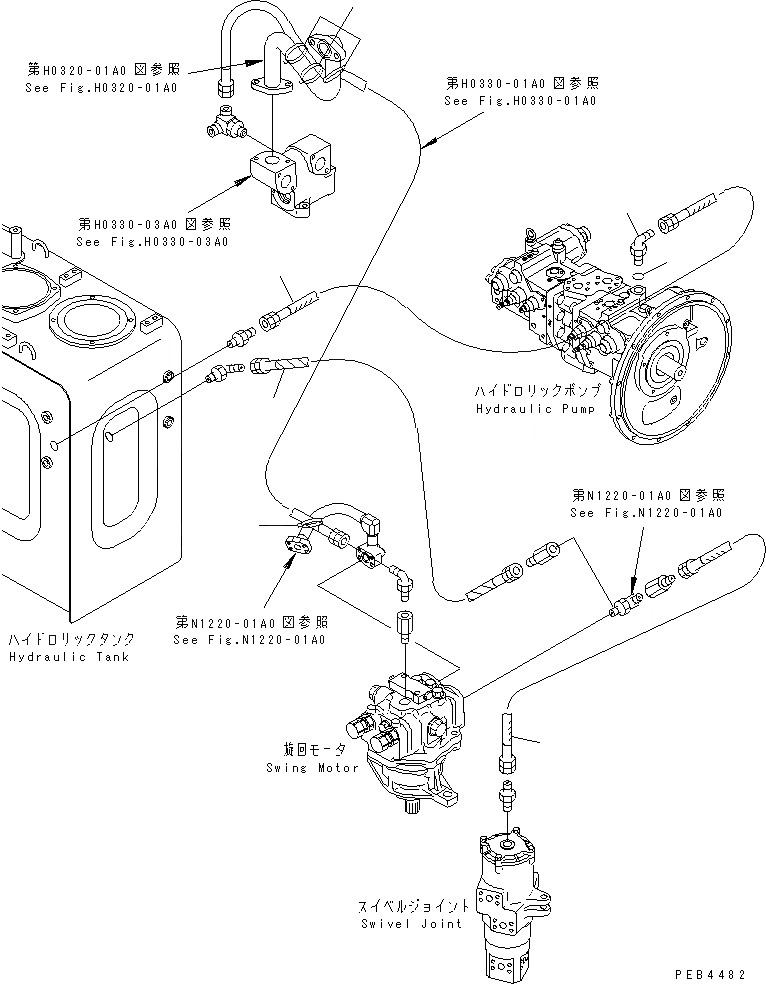 第H0320-01A0 図参照
See Fig.H0320-01A0

第H0330-01A0 図参照
See Fig.H0330-01A0

第H0330-03A0 図参照
See Fig.H0330-03A0

ハイドロリックポンプ
Hydraulic Pump

第N1220-01A0 図参照
See Fig.N1220-01A0

第N1220-01A0 図参照
See Fig.N1220-01A0

ハイドロリックタンク
Hydraulic Tank

旋回モータ
Swing Motor

スイベルジョイント
Swivel Joint

PEB4482