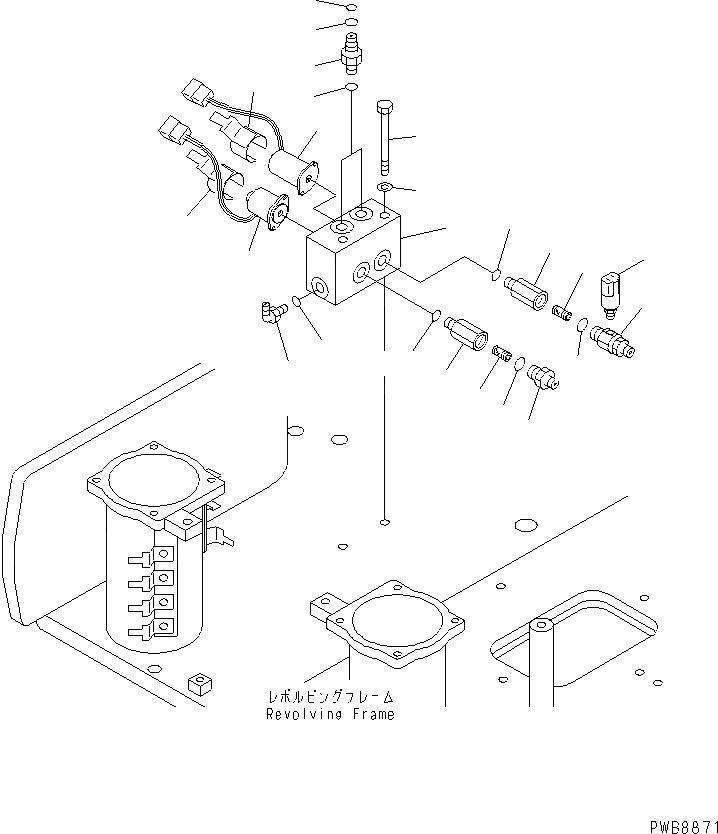 レボルビングフレーム
Revolving Frame

PWB8871