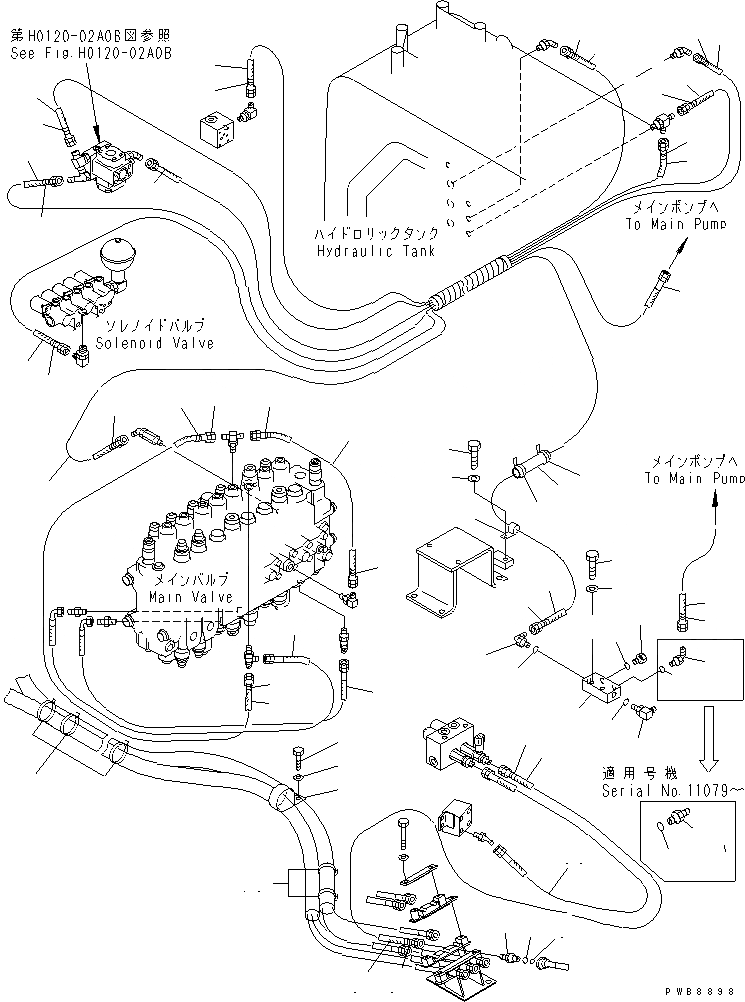 第H0120-02A0B図参照
See Fig.H0120-02A0B

ハイドロリックタンク
Hydraulic Tank

メインポンプへ
To Main Pump

ソレノイドバルブ
Solenoid Valve

メインポンプへ
To Main Pump

メインバルブ
Main Valve

適用号機
Serial No.11079～

PWB8898