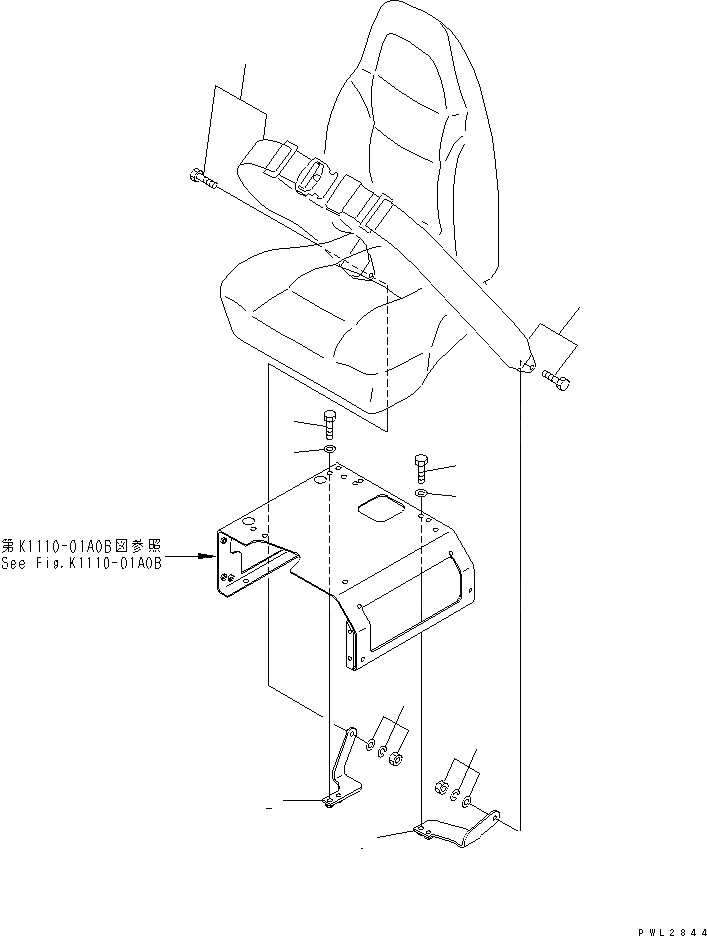 第K1110-01A0B図参照
See Fig.K1110-01A0B

PWL2844