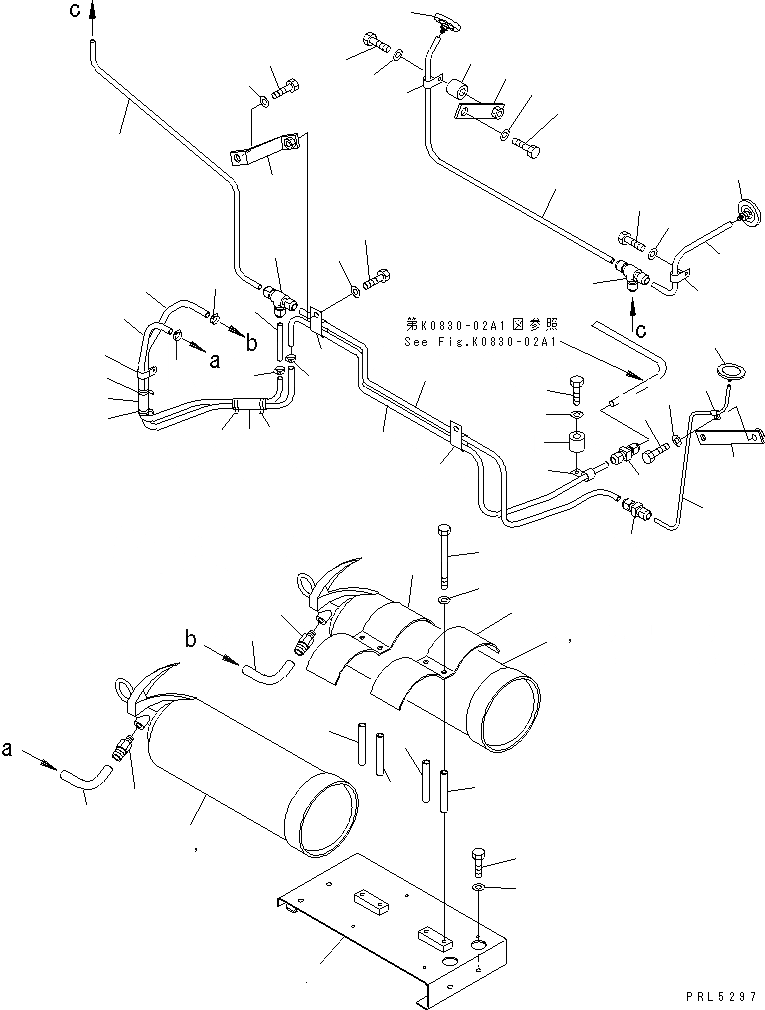 c
b
a
第K0830-02A1図参照
See Fig.K0830-02A1
c
b
a
PRL5297