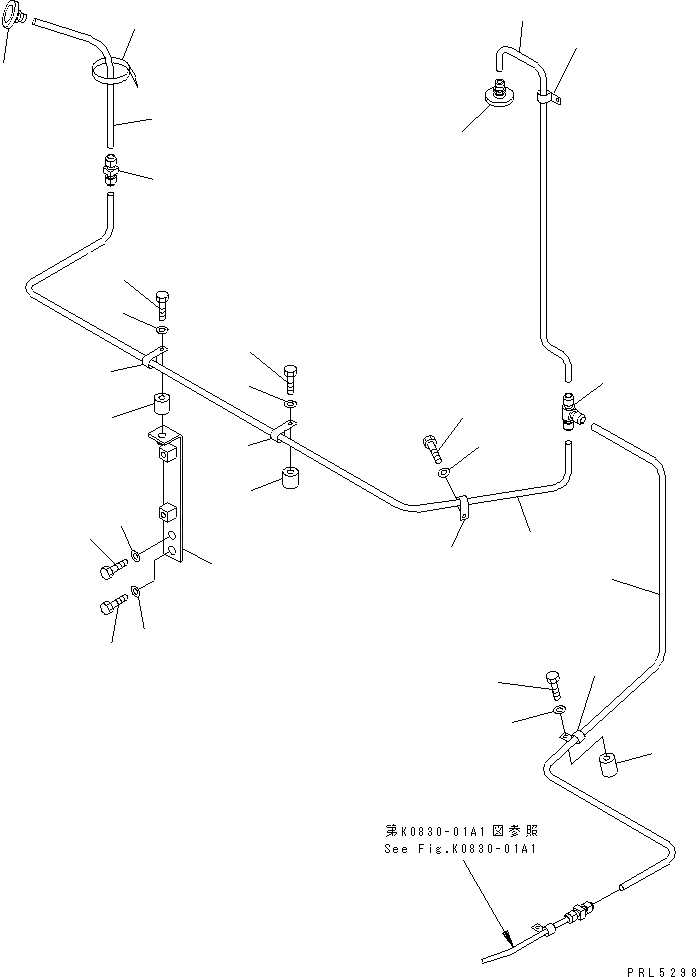 第K0830-01A1図参照
See Fig.K0830-01A1

PRL5298