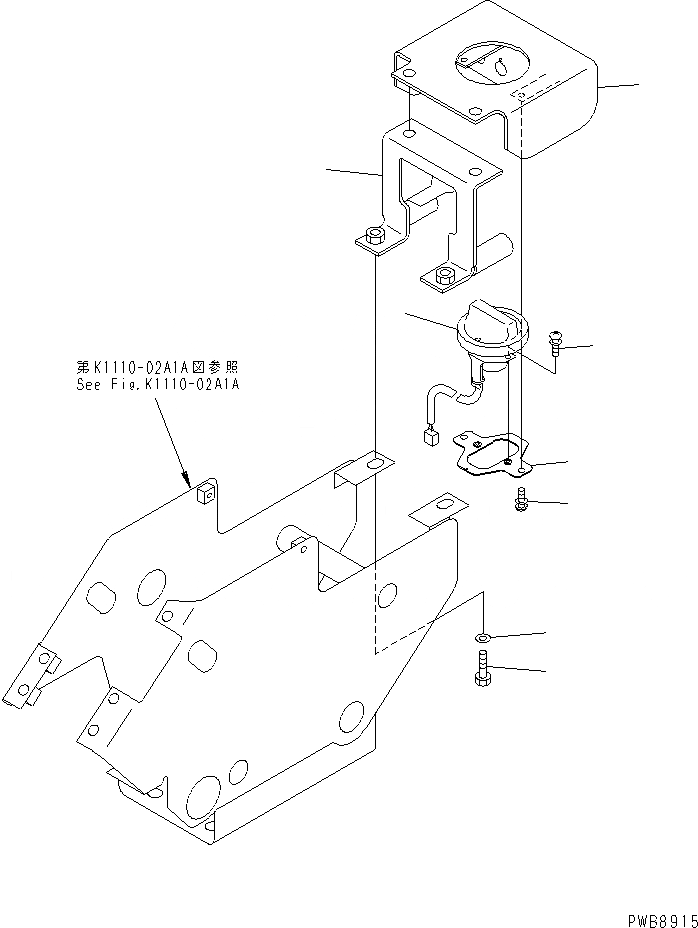 第K1110-02A1A図参照
See Fig.K1110-02A1A

PWB8915