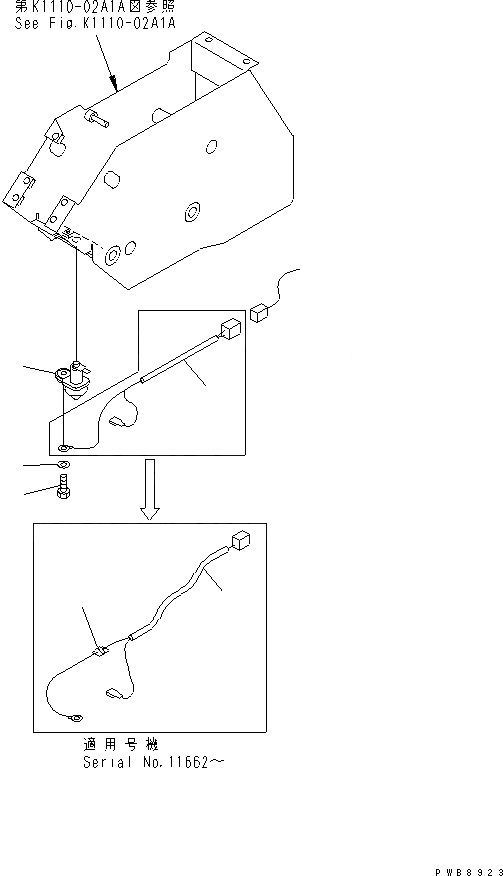 第K1110-02A1A図参照
See Fig.K1110-02A1A

適用号機
Serial No.11662～

PWB8923