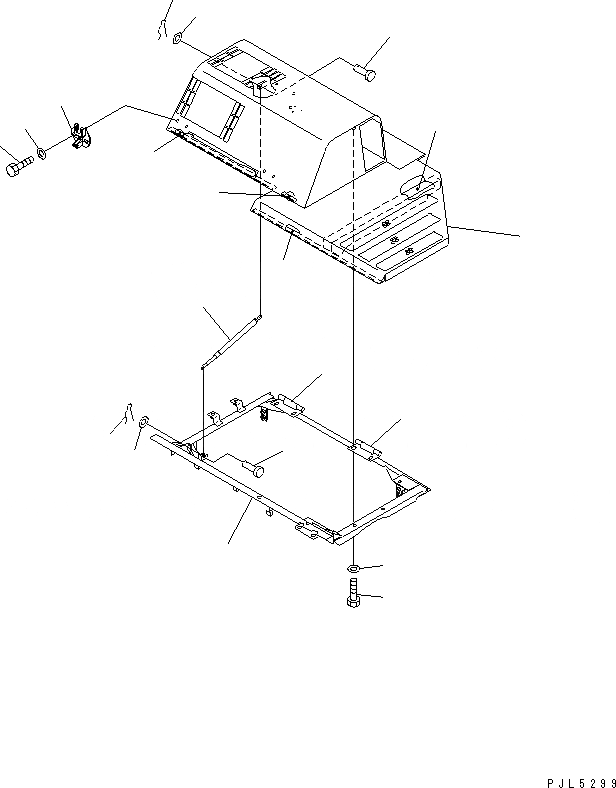 PJL5299