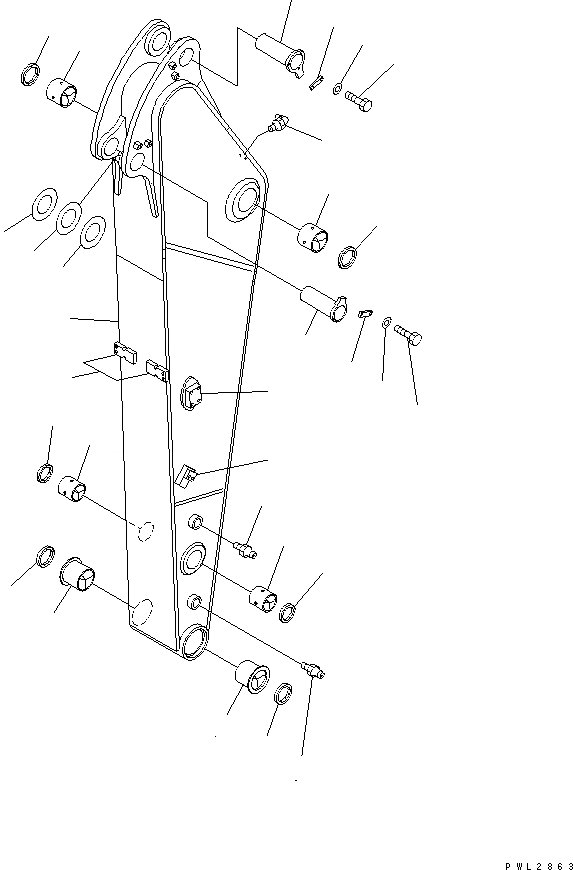 PWL2863