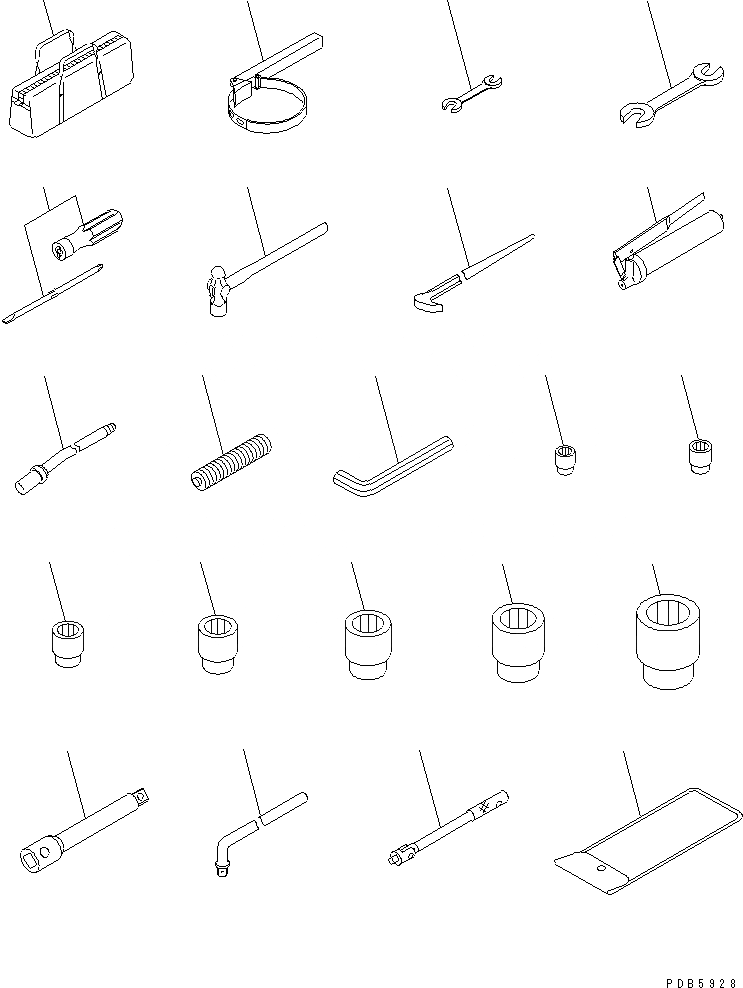 PDB5928