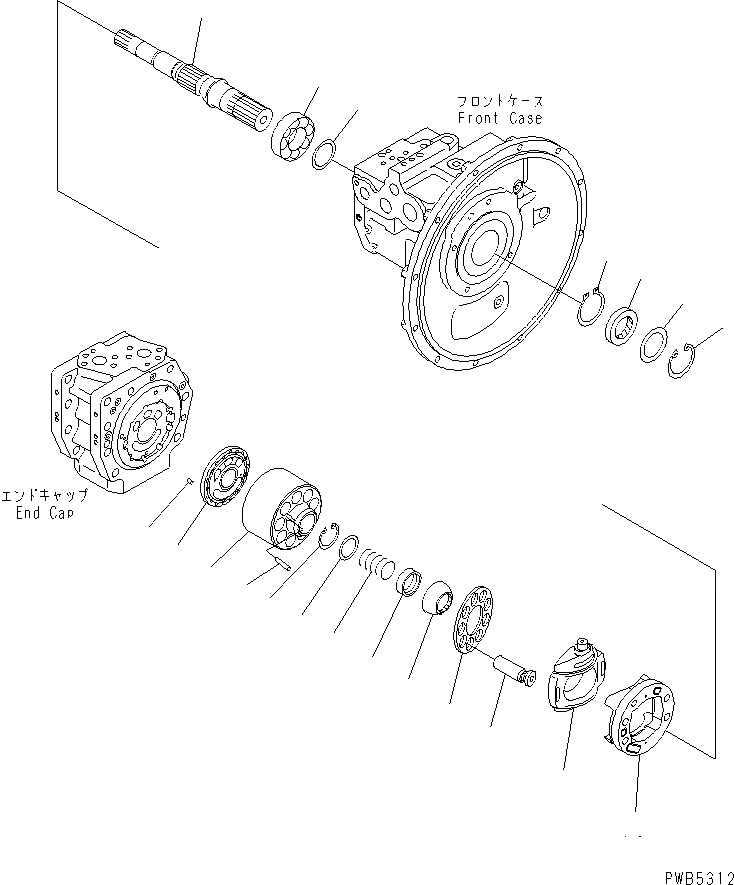 フロントケース
Front Case

エンドキャップ
End Cap

PWB5312