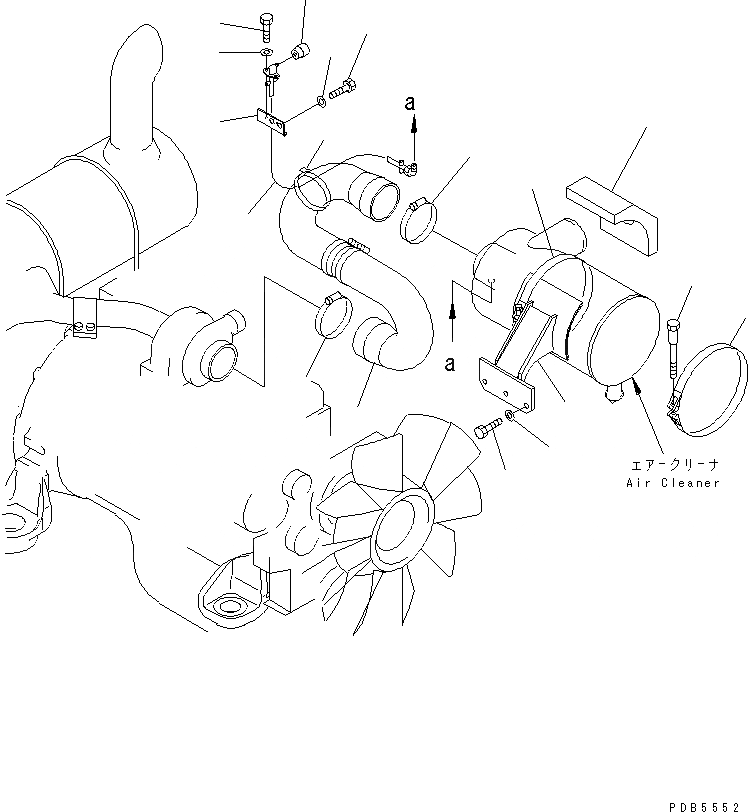 a

a

エアークリーナ
Air Cleaner

PDB5552