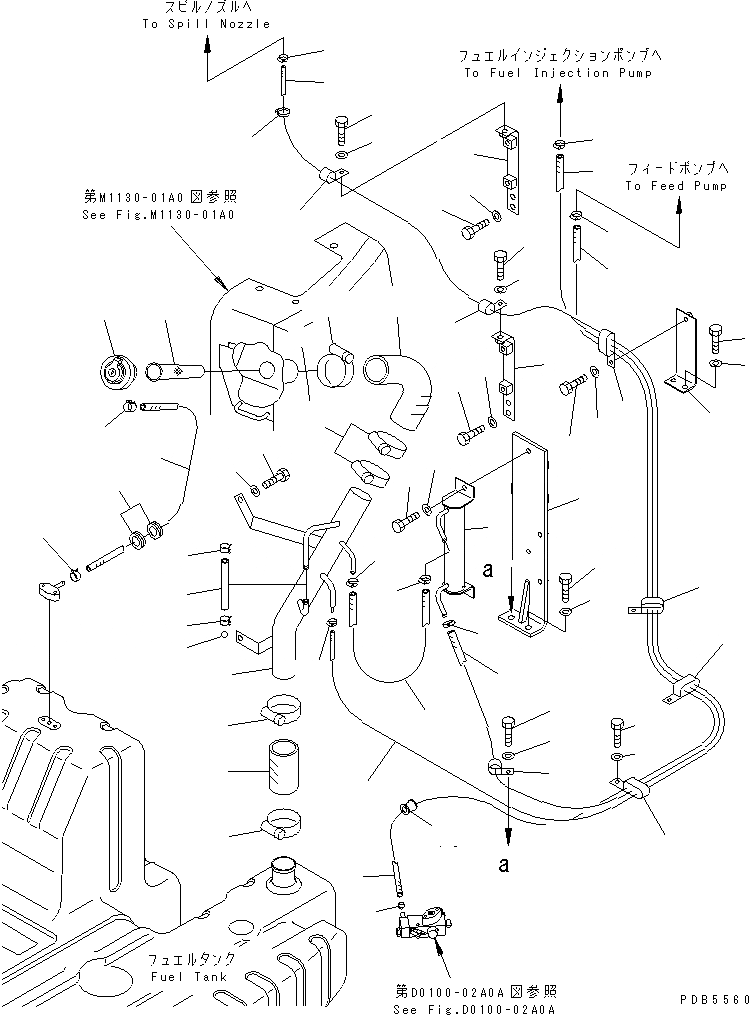 スピルノズルへ
To Spill Nozzle

フュエルインジェクションポンプへ
To Fuel Injection Pump

フィードポンプへ
To Feed Pump

第M1130-01A0図参照
See Fig.M1130-01A0

a

a

フュエルタンク
Fuel Tank

第D0100-02A0A図参照
See Fig.D0100-02A0A

PDB5560