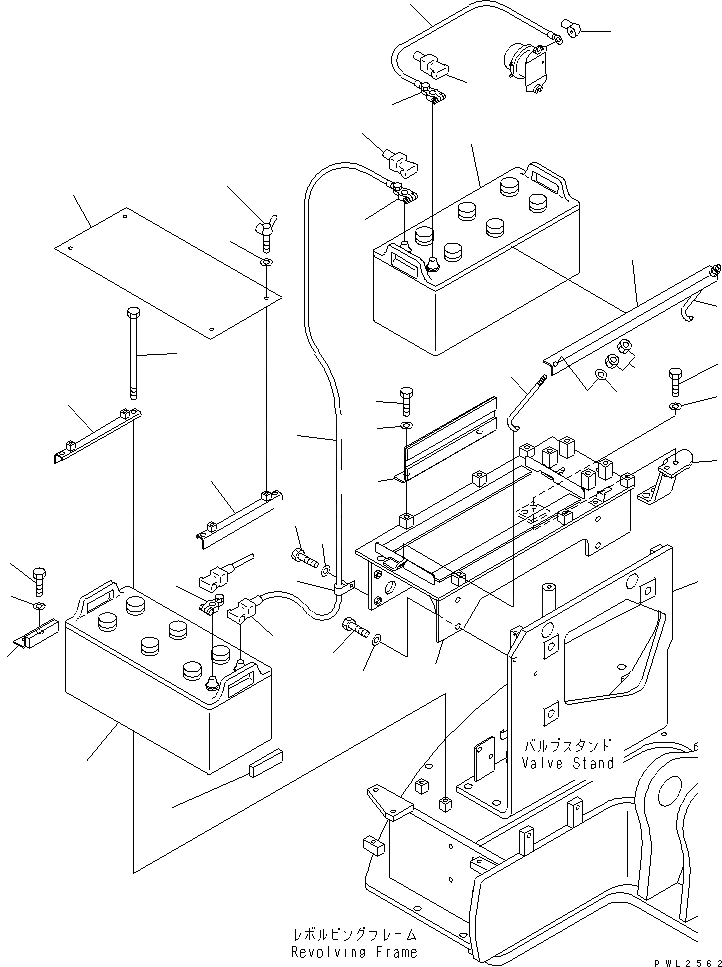 バルブスタンド
Valve Stand

レボルビングフレーム
Revolving Frame

PWL2562