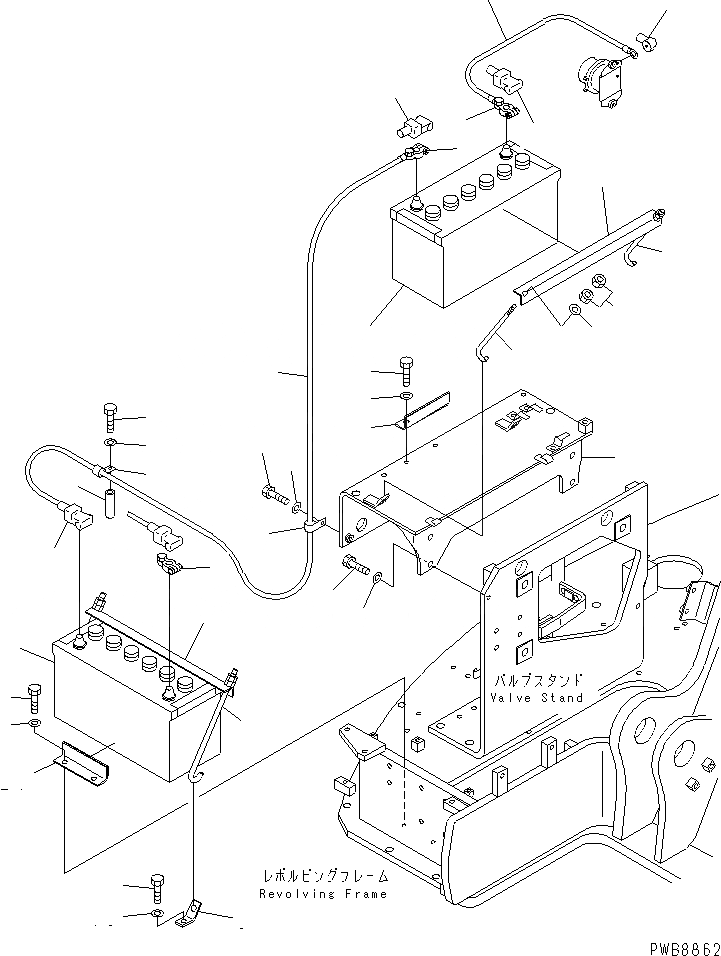 バルブスタンド
Valve Stand

レボルビングフレーム
Revolving Frame

PWB8862