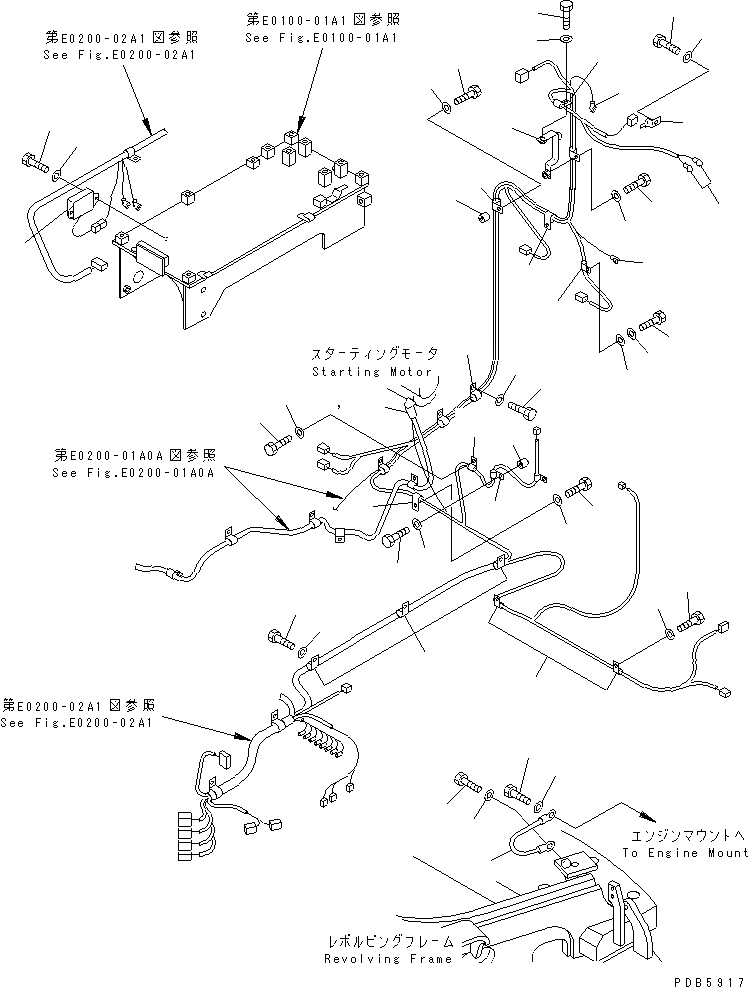 第E0200-02A1図参照
See Fig.E0200-02A1

第E0100-01A1図参照
See Fig.E0100-01A1

スターティングモータ
Starting Motor

第E0200-01A0A図参照
See Fig.E0200-01A0A

第E0200-02A1図参照
See Fig.E0200-02A1

エンジンマウントへ
To Engine Mount

レボルビングフレーム
Revolving Frame

PDB5917