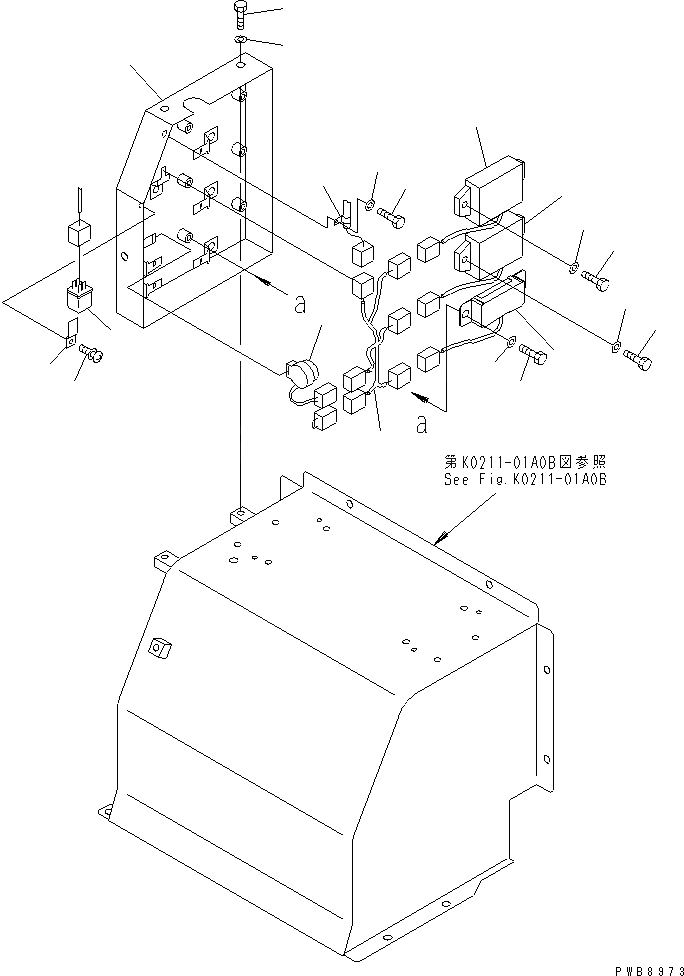 a

a

第K0211-01A0B図参照
See Fig.K0211-01A0B

PWB8973