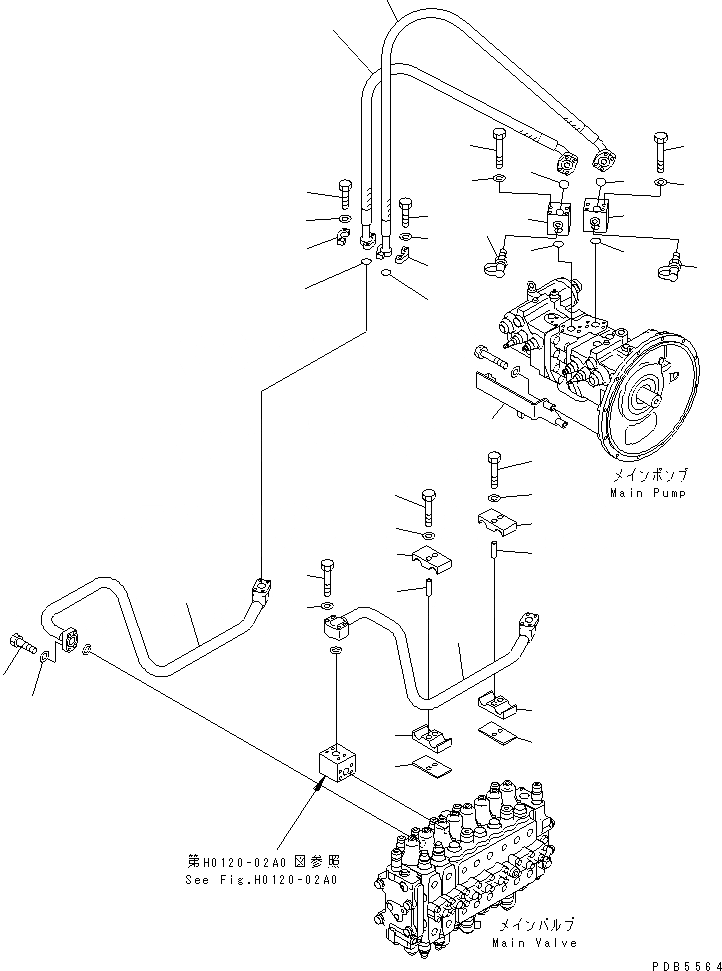 メインポンプ
Main Pump

第H0120-02A0 図参照
See Fig.H0120-02A0

メインバルブ
Main Valve

PDB5564