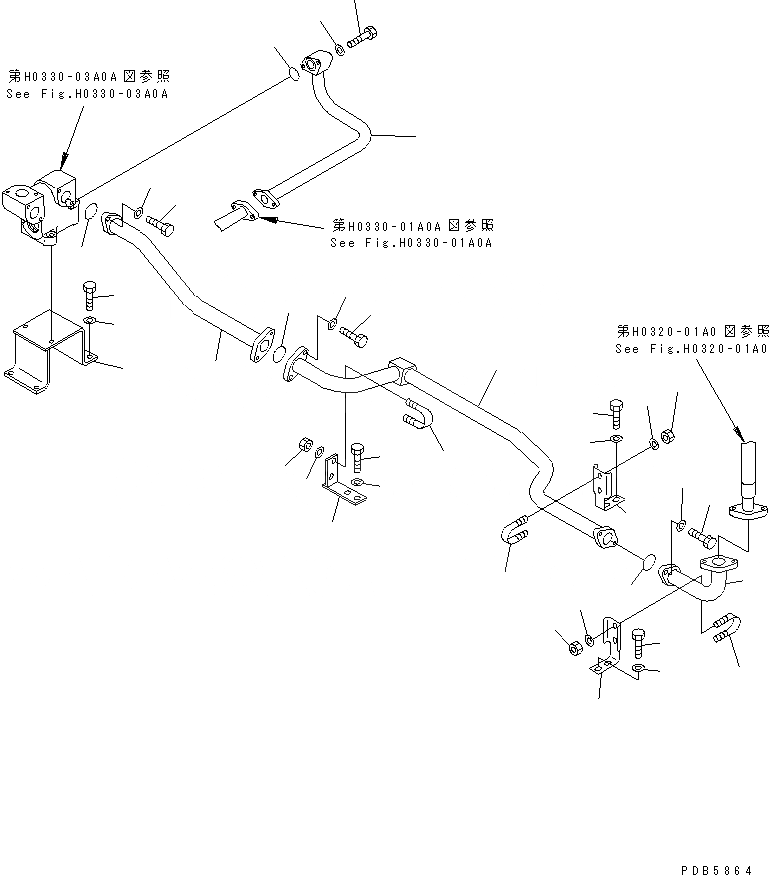 第H0330-03A0A図参照
See Fig.H0330-03A0A

第H0330-01A0A図参照
See Fig.H0330-01A0A

第H0320-01A0図参照
See Fig.H0320-01A0

PDB5864