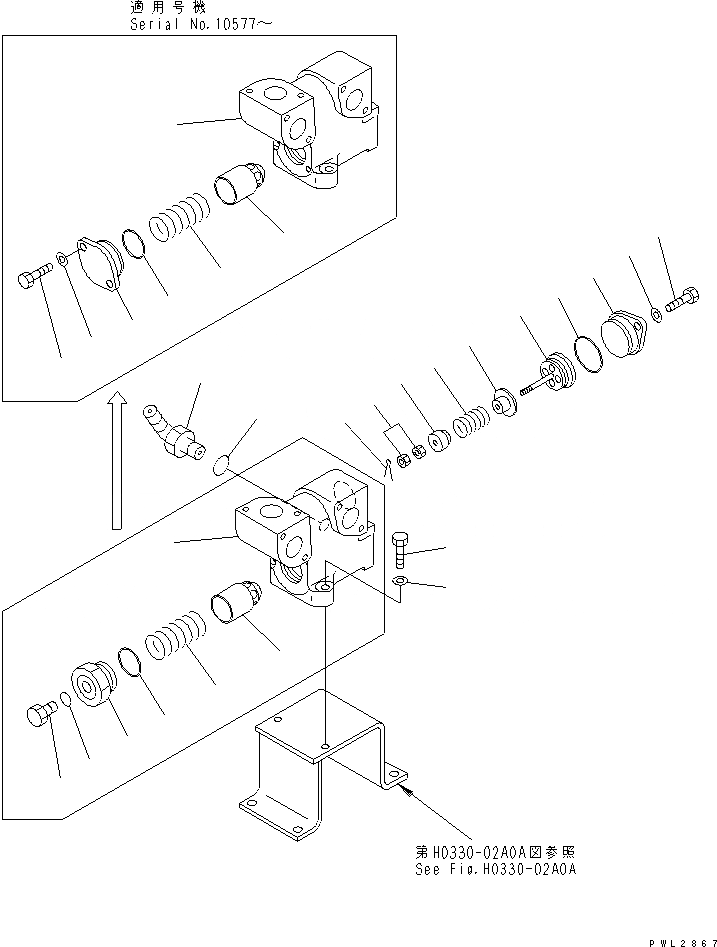 適用号機
Serial No.10577～

第H0330-02A0A図参照
See Fig.H0330-02A0A

PWL2867