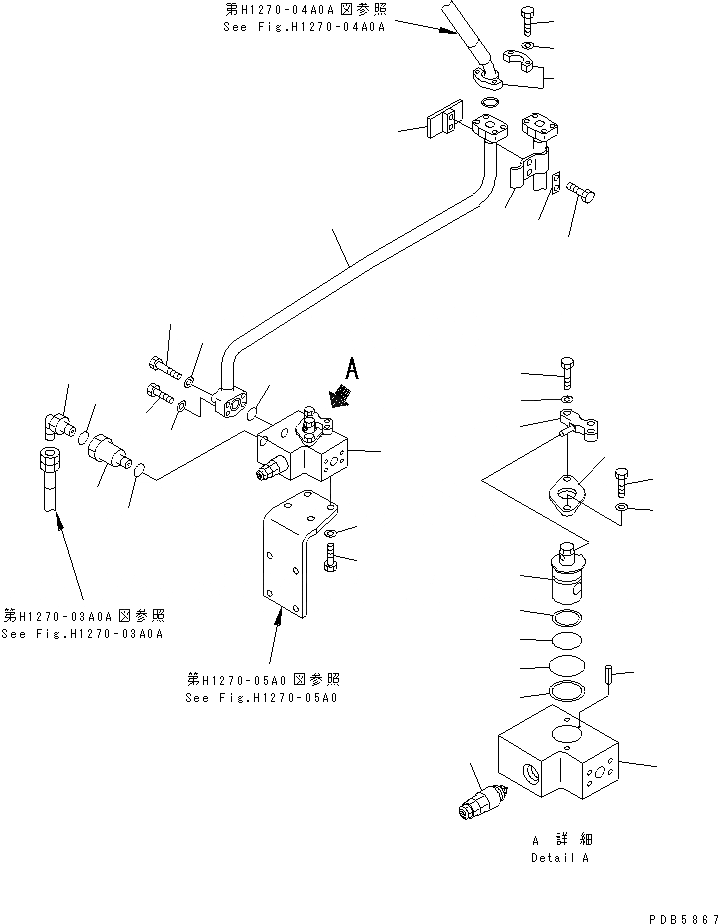 第H1270-04A0A図参照
See Fig.H1270-04A0A

A

第H1270-03A0A図参照
See Fig.H1270-03A0A

第H1270-05A0図参照
See Fig.H1270-05A0

A 詳細
Detail A

PDB5867