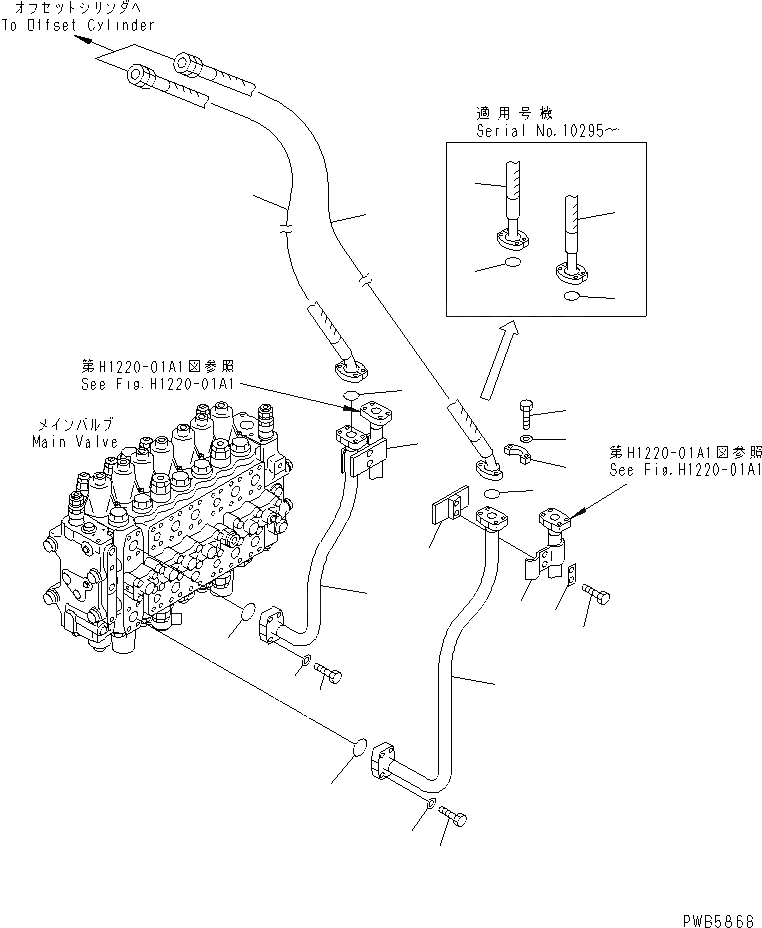 オフセットシリンダへ
To Offset Cylinder

適用号機
Serial No.10295~

第H1220-01A1図参照
See Fig.H1220-01A1

メインバルブ
Main Valve

第H1220-01A1図参照
See Fig.H1220-01A1

PWB5866