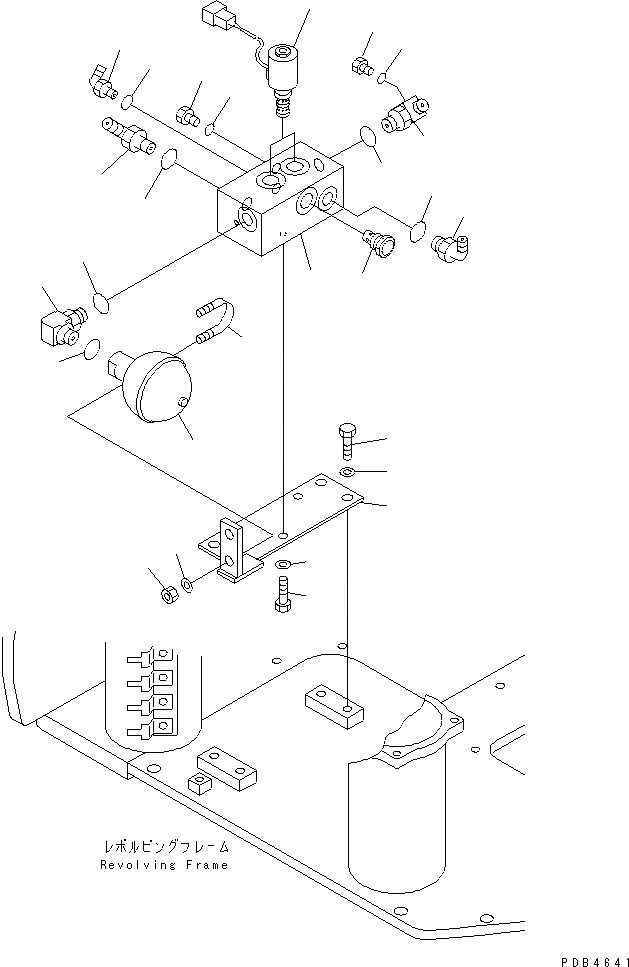 レボルビングフレーム
Revolving Frame

PDB4641