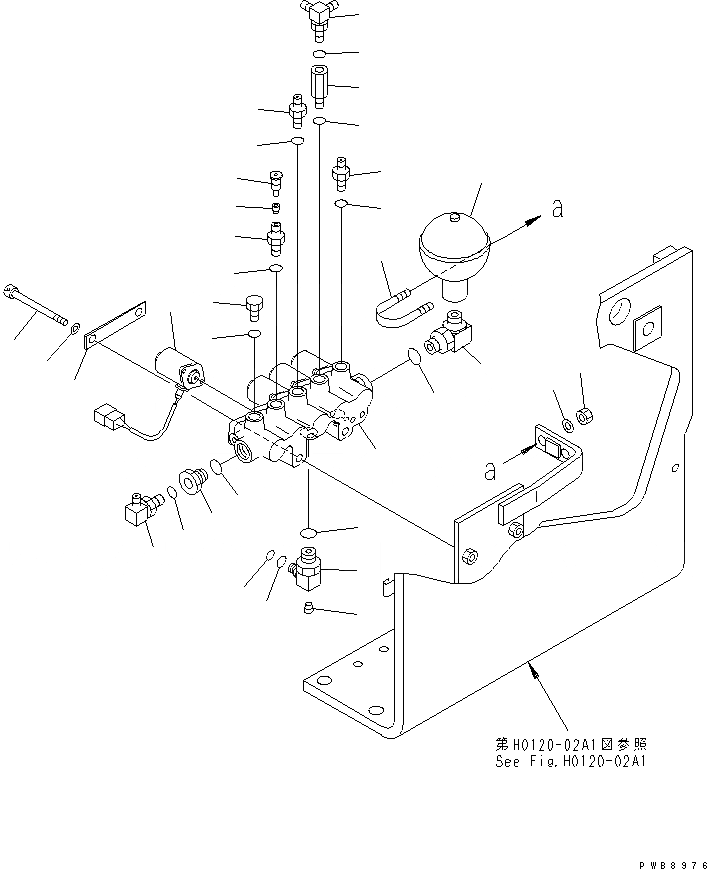 a

a

第H0120-02A1図参照
See Fig.H0120-02A1

PWB8976