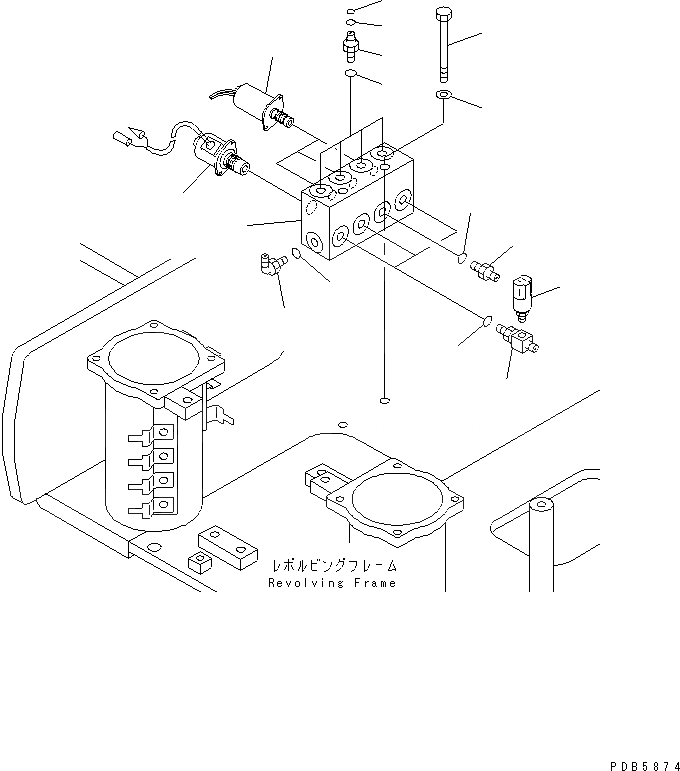 レボルビングフレーム
Revolving Frame

PDB5874