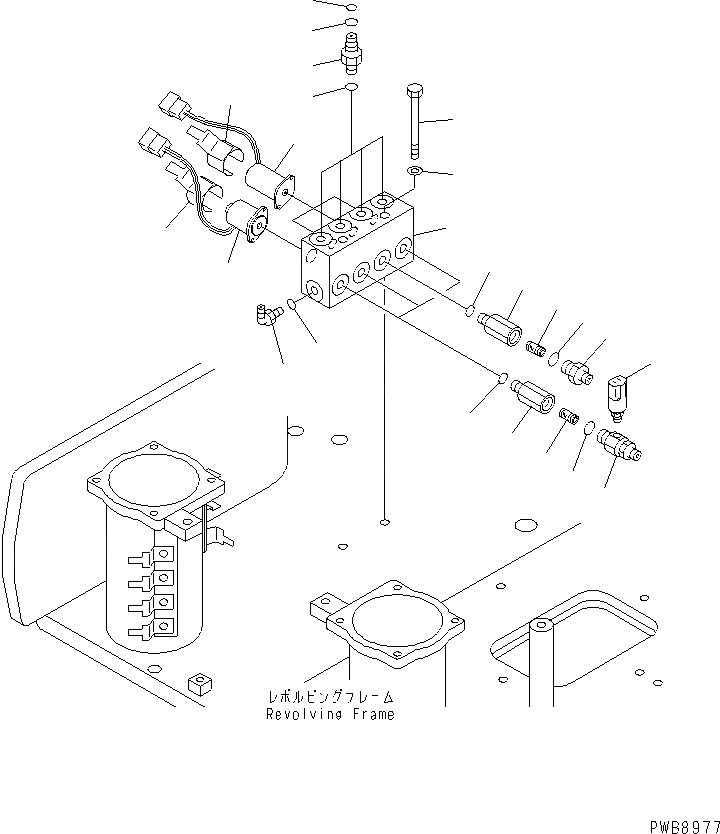 レボルビングフレーム
Revolving Frame

PWB8977