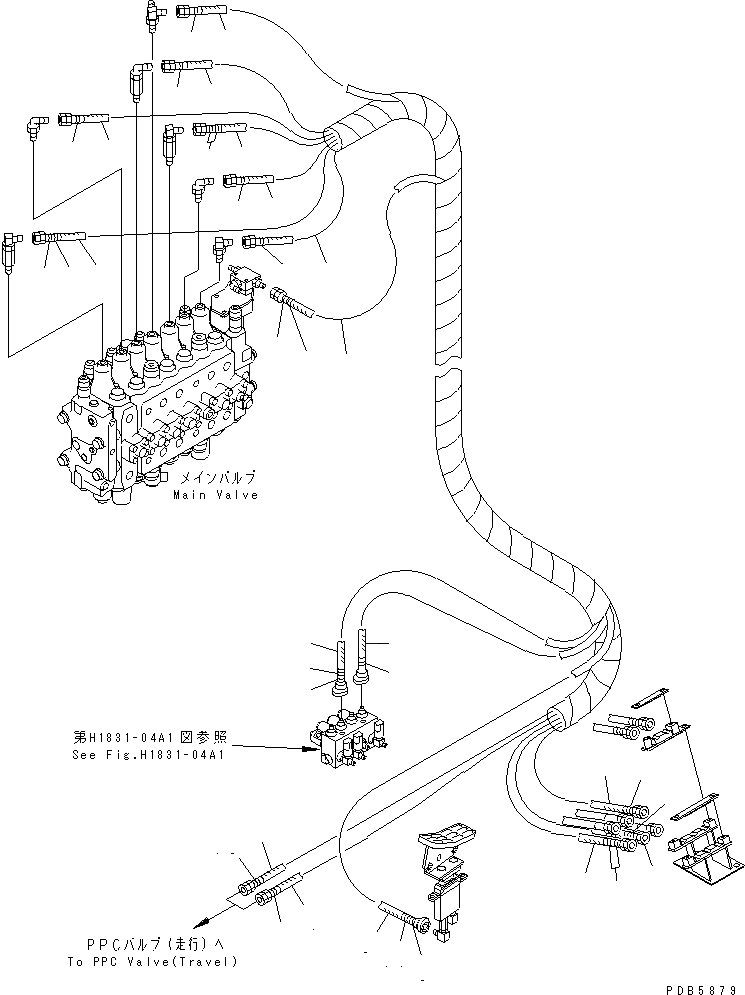 メインバルブ
Main Valve

第H1831-04A1図参照
See Fig.H1831-04A1

PPCバルブ(走行)へ
To PPC Valve(Travel)

PDB5879