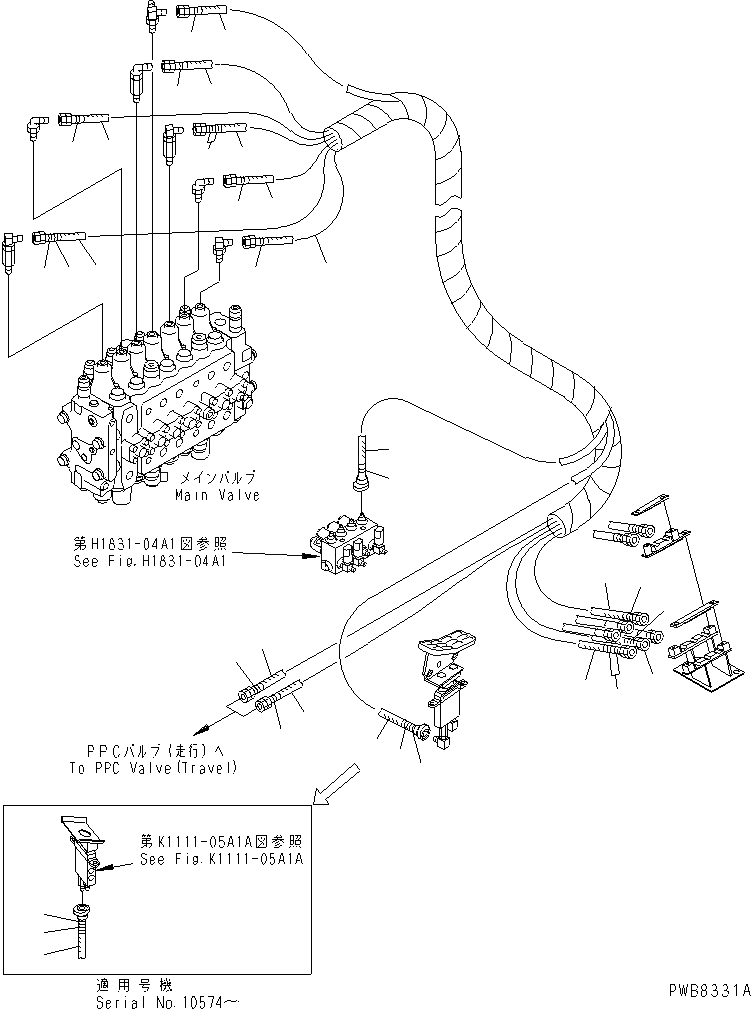 メインバルブ
Main Valve

第H1831-04A1図参照
See Fig.H1831-04A1

PPCバルブ(走行)へ
To PPC Valve(Travel)

第K1111-05A1A図参照
See Fig.K1111-05A1A

適用号機
Serial No.10574～

PWB8331A