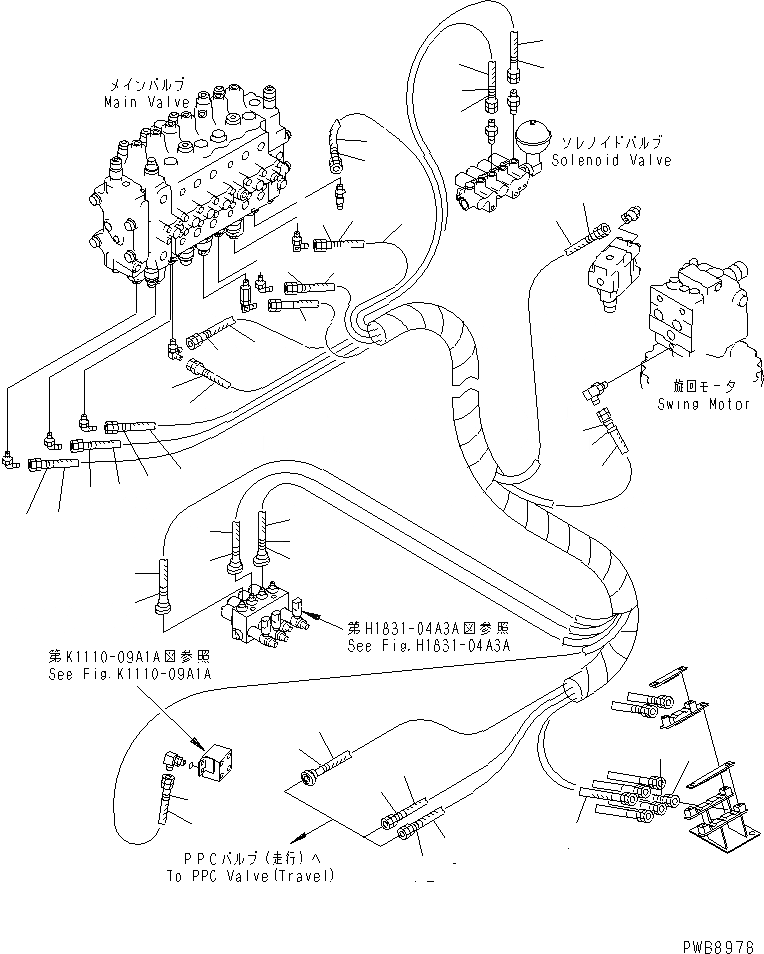 メインバルブ
Main Valve

ソレノイドバルブ
Solenoid Valve

旋回モータ
Swing Motor

第H1831-04A3A図参照
See Fig.H1831-04A3A

第K1110-09A1A図参照
See Fig.K1110-09A1A

PPCバルブ(走行)へ
To PPC Valve(Travel)

PWB8978