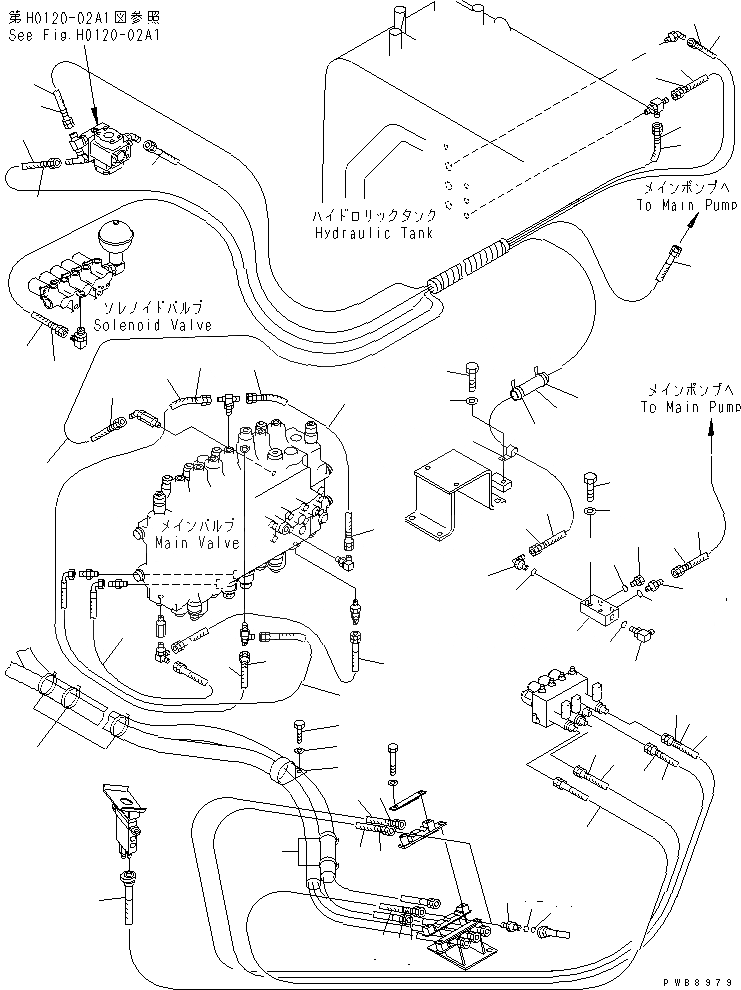 第H0120-02A1図参照
See Fig.H0120-02A1

ハイドロリックタンク
Hydraulic Tank

メインポンプへ
To Main Pump

ソレノイドバルブ
Solenoid Valve

メインポンプへ
To Main Pump

メインバルブ
Main Valve

PWB8979