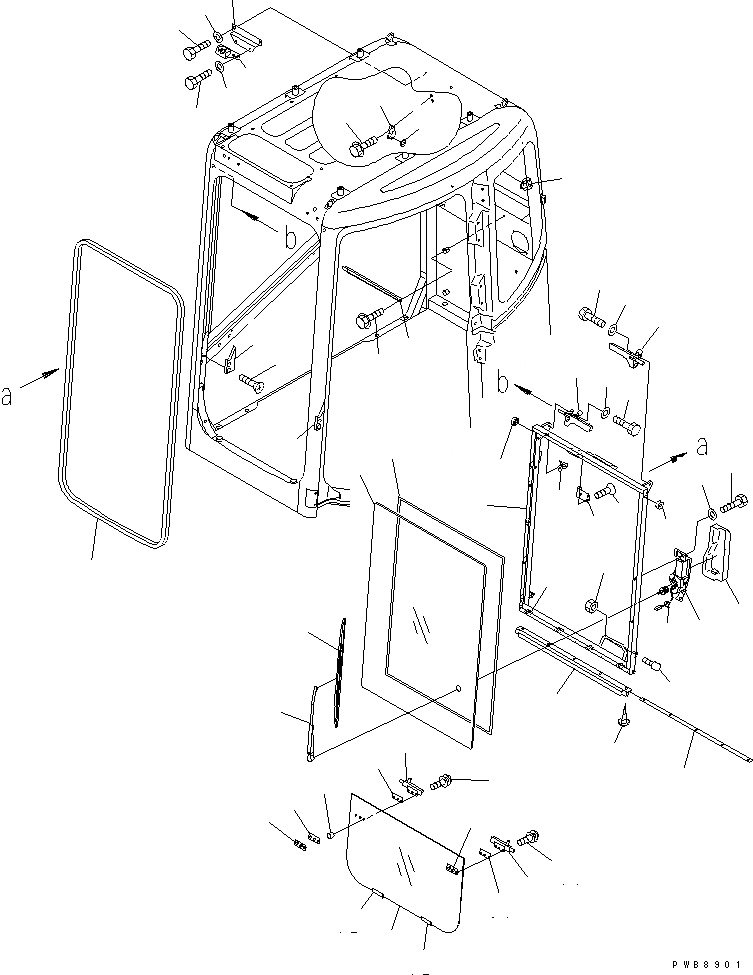 b

a

b

a

PWB8901