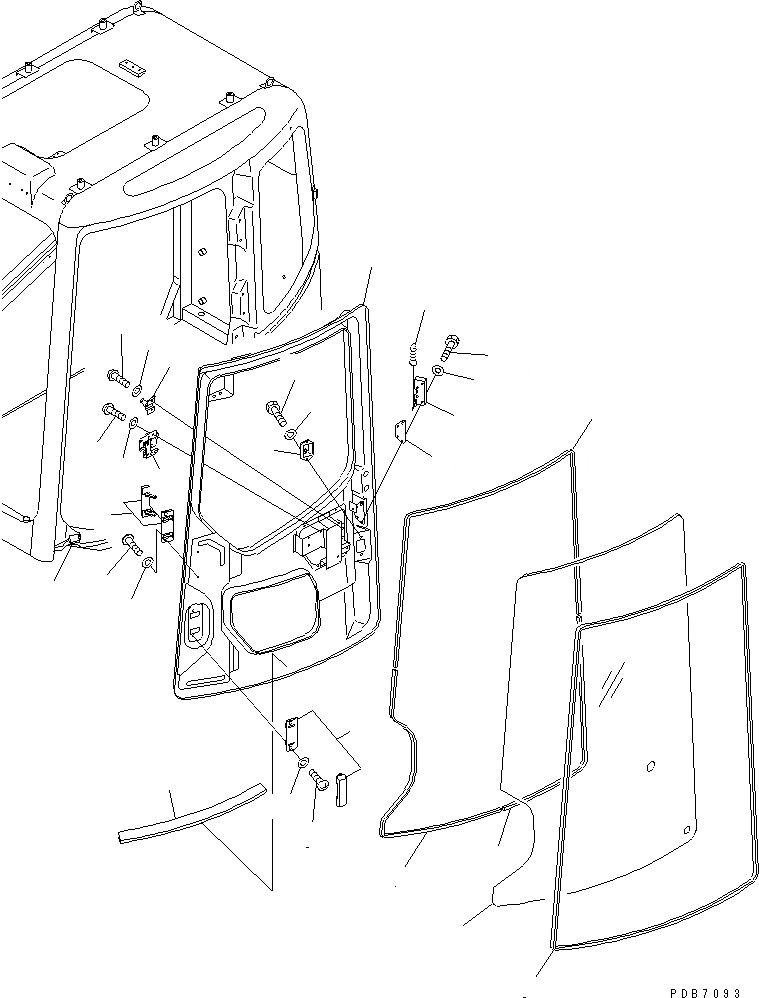 PDB7093