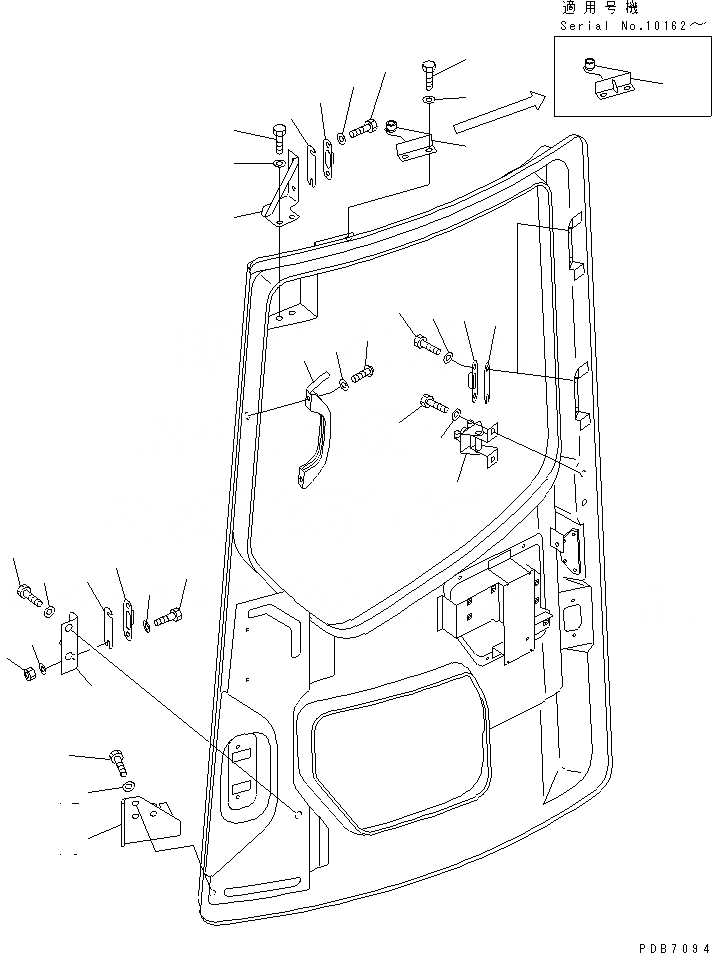 適用号機
Serial No.10162～

PDB7094