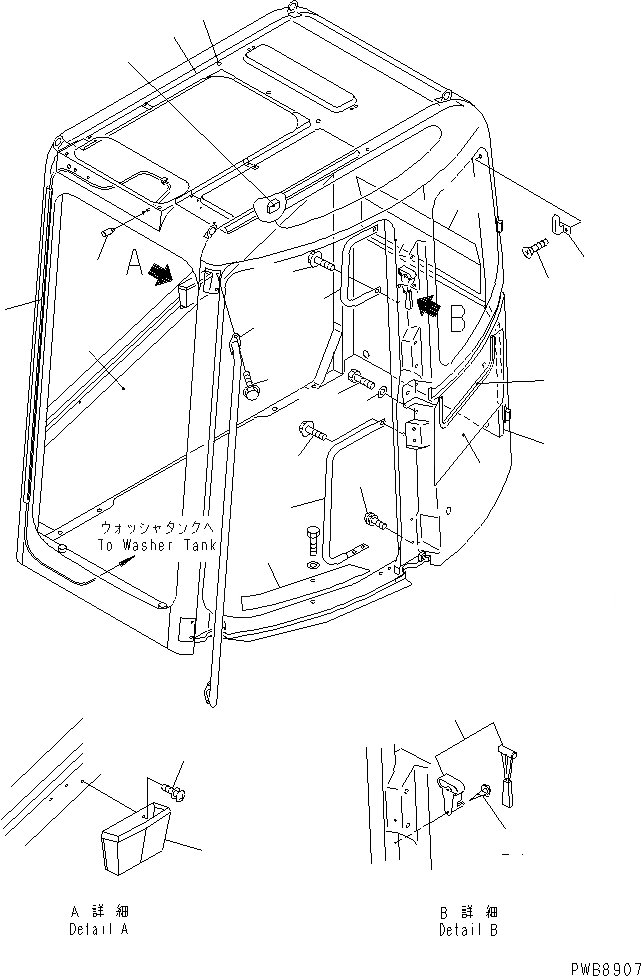 A

B

ウォッシャタンクへ
To Washer Tank

A 詳 細
Detail A

B 詳 細
Detail B

PWB8907