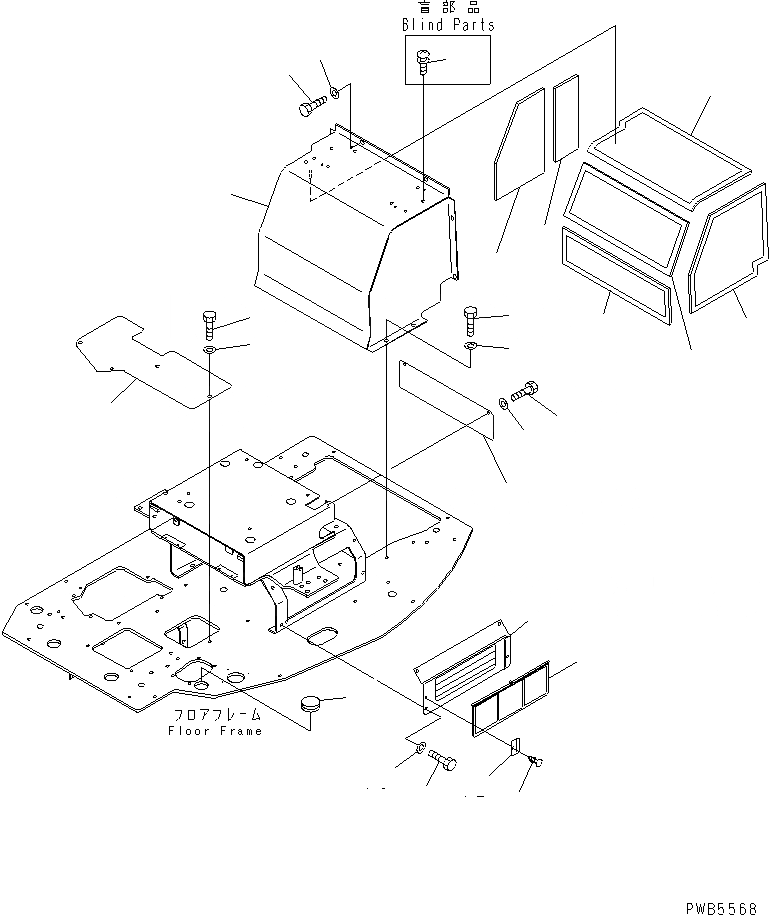 盲部品
Blind Parts

フロアフレーム
Floor Frame

PWB5568