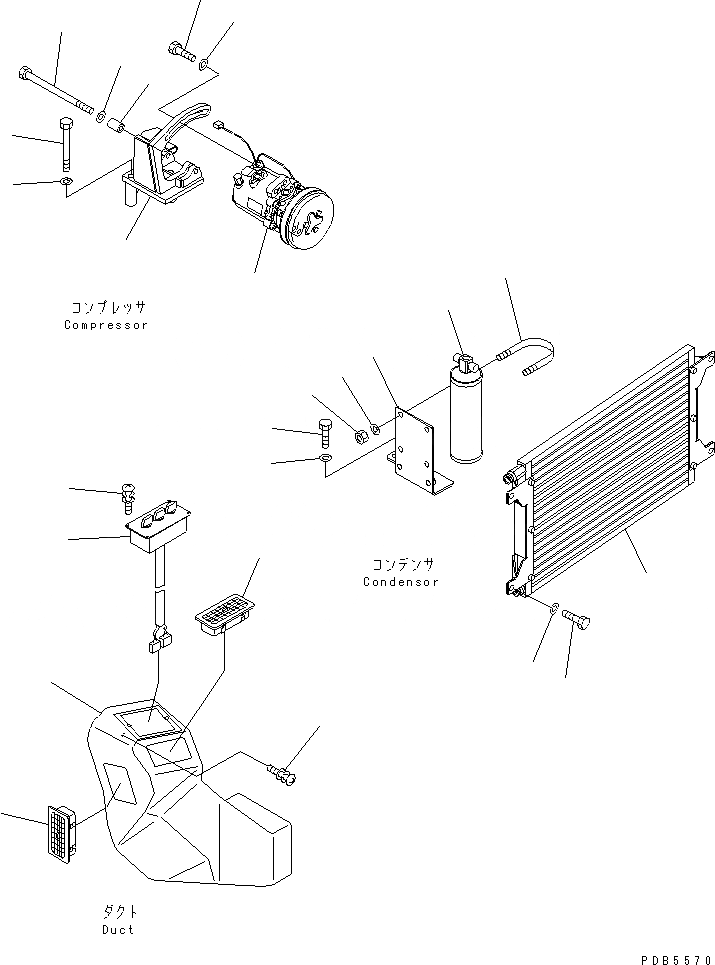 コンプレッサ
Compressor

コンデンサ
Condensor

ダクト
Duct

PDB5570