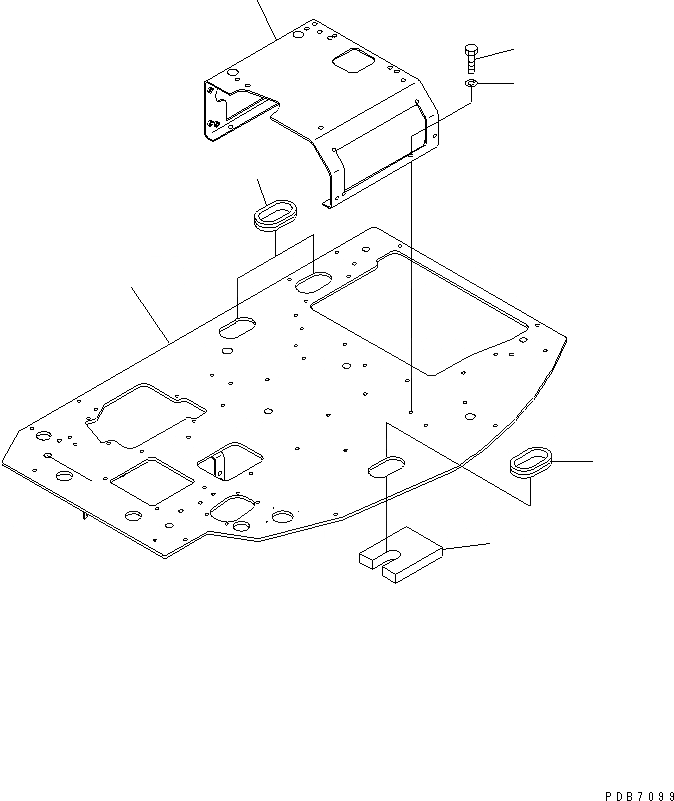 PDB7099